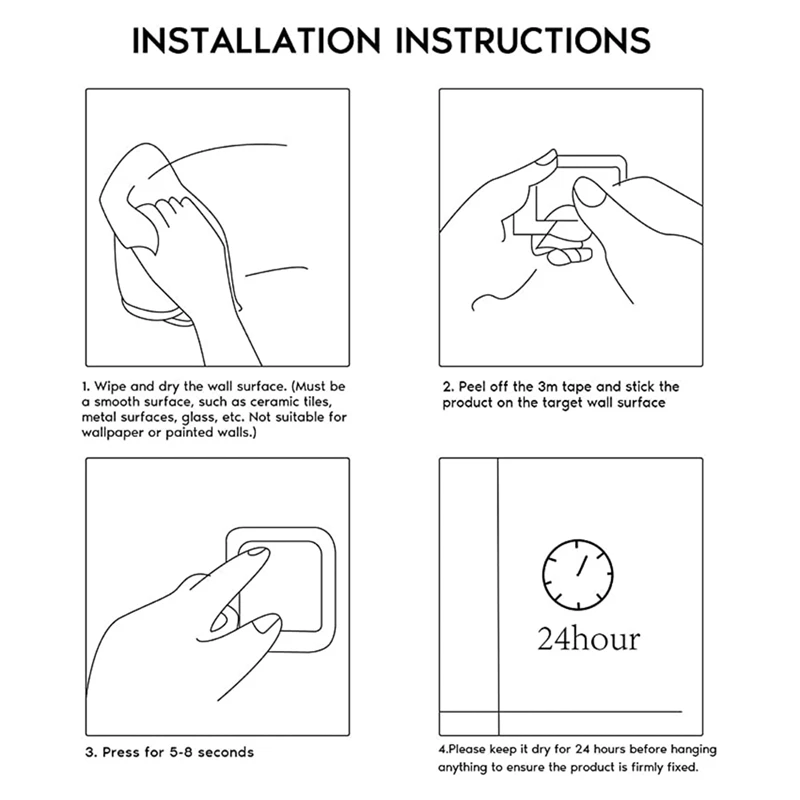 INSTALLATION INSTRUCTIONS

1. Wipe and dry the wall surface. (Must be a smooth surface, such as ceramic tiles, metal surfaces, glass, etc. Not suitable for wallpaper or painted walls.)

2. Peel off the 3m tape and stick the product on the target wall surface

3. Press for 5-8 seconds

24hour

4.Please keep it dry for 24 hours before hanging anything to ensure the product is firmly fixed.