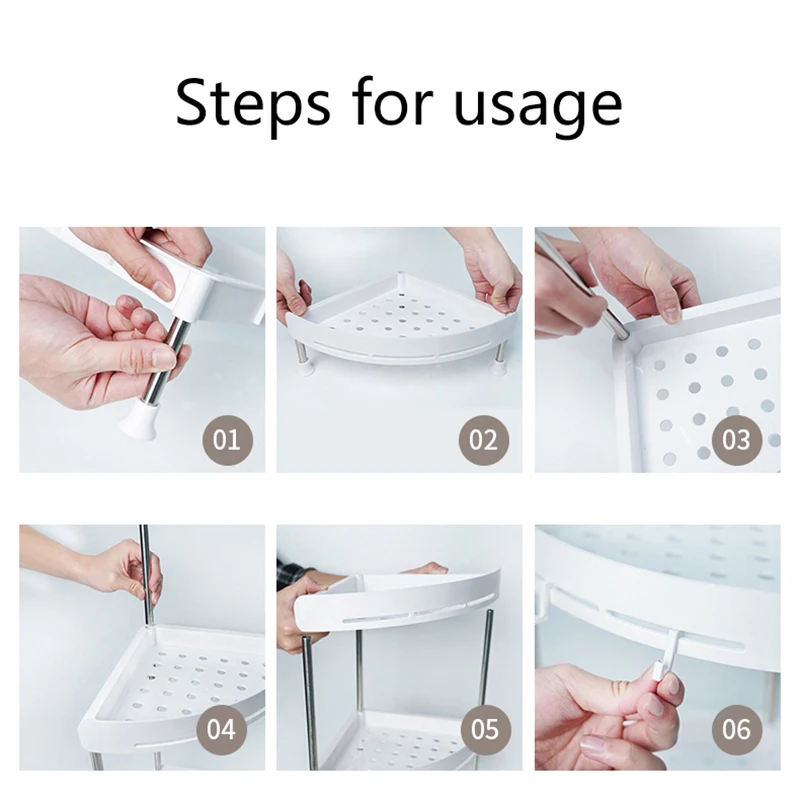 Steps for usage

01

02

03

04

05

06