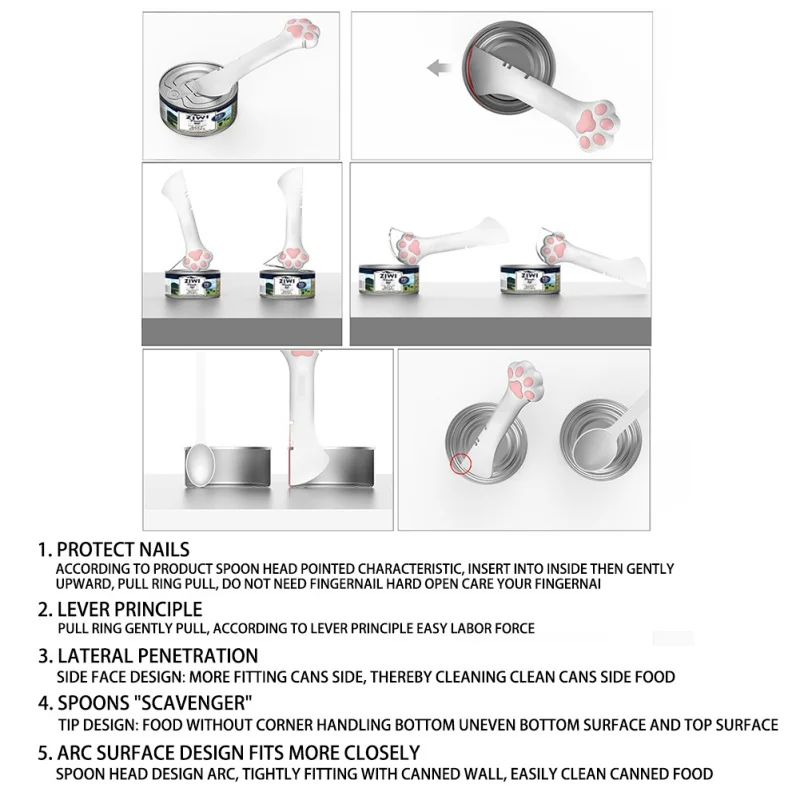 ZIWI

ZIWI ZIWI

ZIWI ZIWI

1. PROTECT NAILS
ACCORDING TO PRODUCT SPOON HEAD POINTED CHARACTERISTIC, INSERT INTO INSIDE THEN GENTLY UPWARD, PULL RING PULL, DO NOT NEED FINGERNAIL HARD OPEN CARE YOUR FINGERNAI

2. LEVER PRINCIPLE
PULL RING GENTLY PULL, ACCORDING TO LEVER PRINCIPLE EASY LABOR FORCE

3. LATERAL PENETRATION
SIDE FACE DESIGN: MORE FITTING CANS SIDE, THEREBY CLEANING CLEAN CANS SIDE FOOD

4. SPOONS "SCAVENGER"
TIP DESIGN: FOOD WITHOUT CORNER HANDLING BOTTOM UNEVEN BOTTOM SURFACE AND TOP SURFACE

5. ARC SURFACE DESIGN FITS MORE CLOSELY
SPOON HEAD DESIGN ARC, TIGHTLY FITTING WITH CANNED WALL, EASILY CLEAN CANNED FOOD