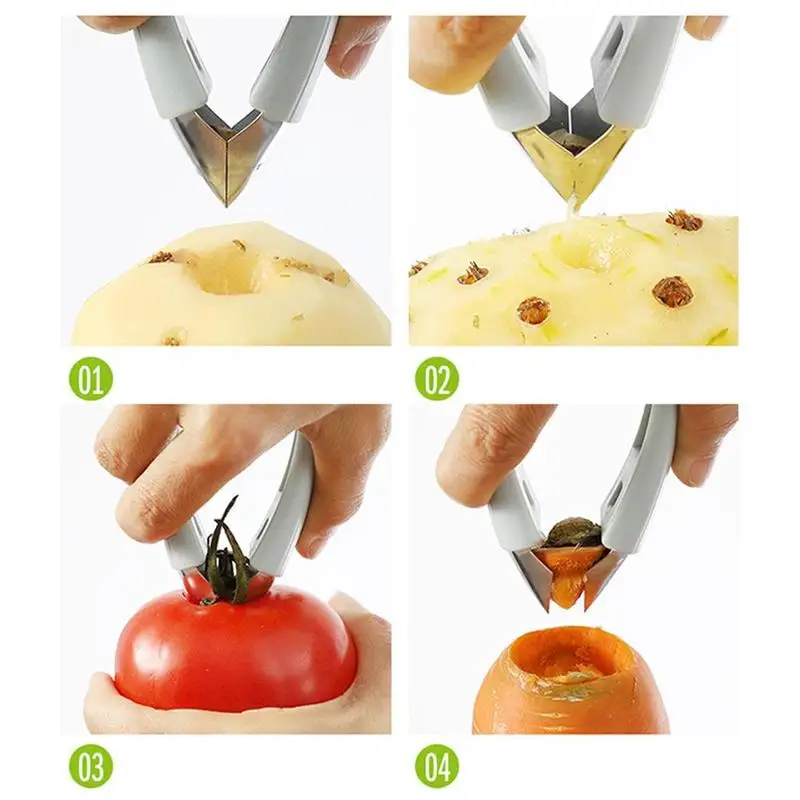 01

02

03

04