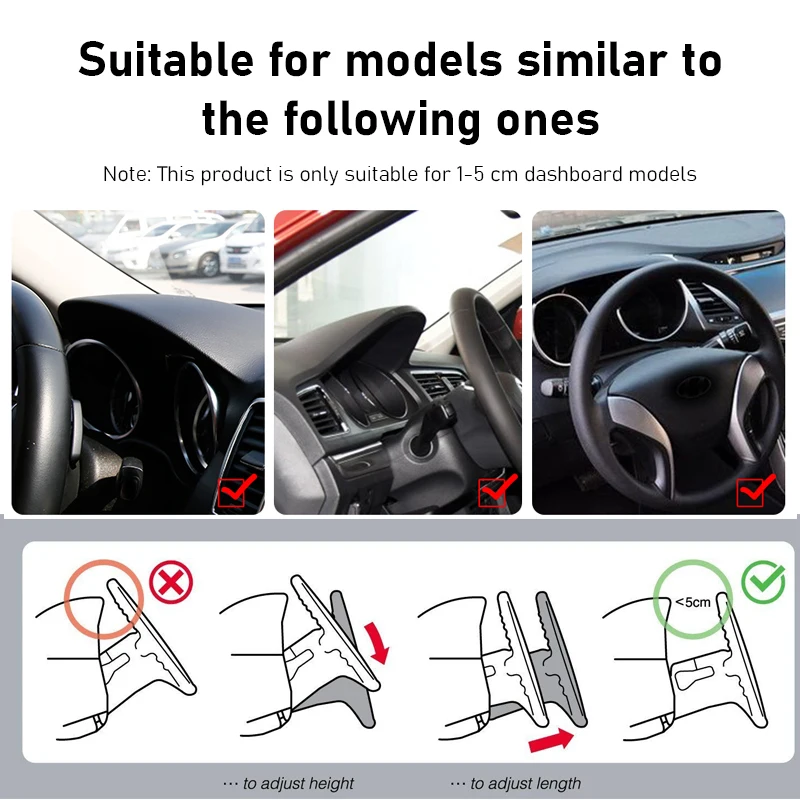 Suitable for models similar to the following ones

Note: This product is only suitable for 1-5 cm dashboard models

<5cm

··· to adjust height

··· to adjust length