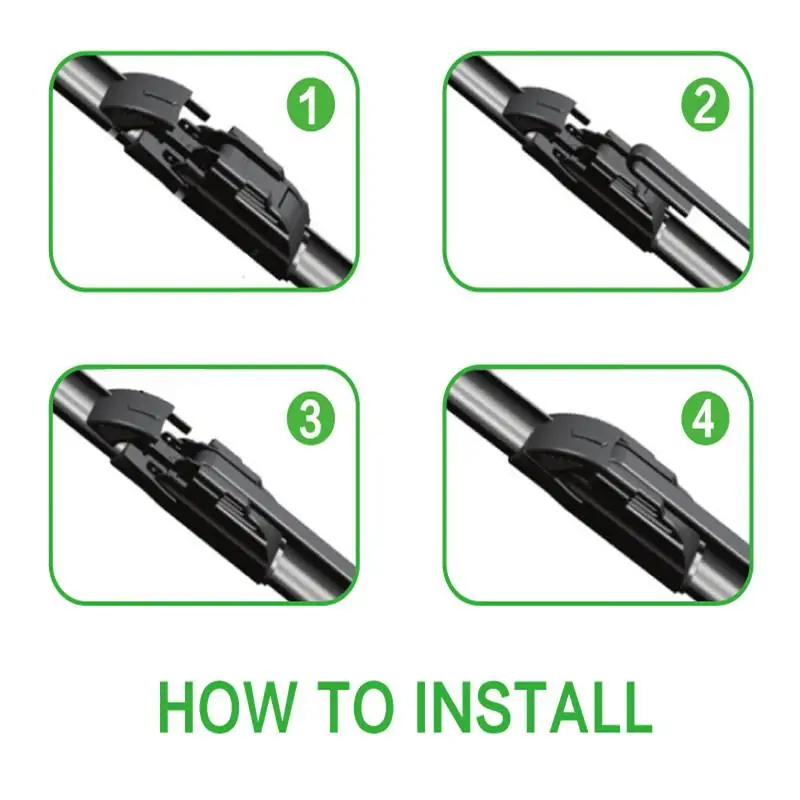 1

2

3

4

HOW TO INSTALL