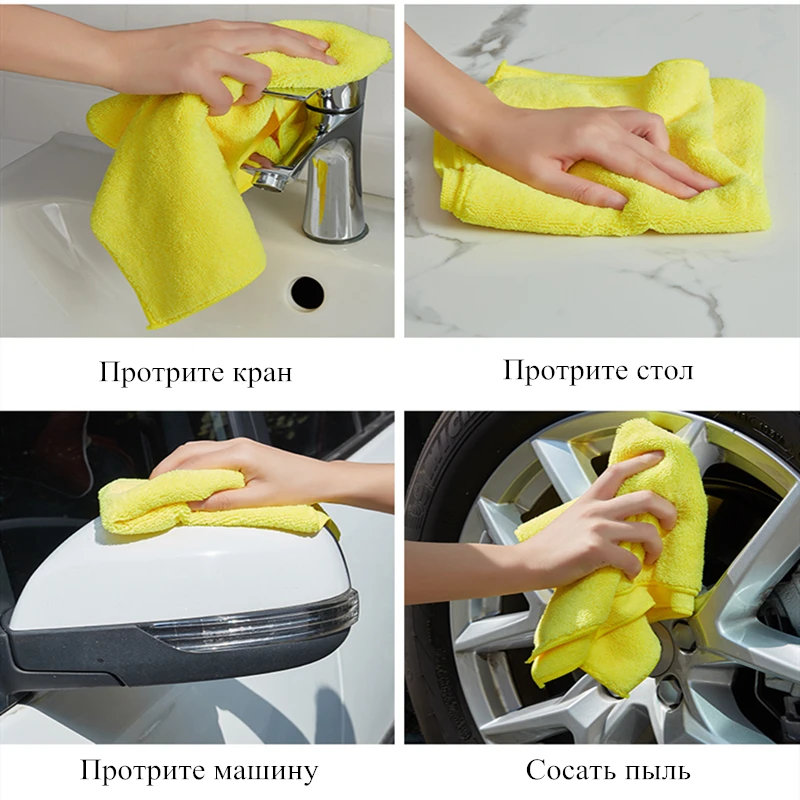 Протрите кран

Протрите стол

Протрите машину

Сосать пыль