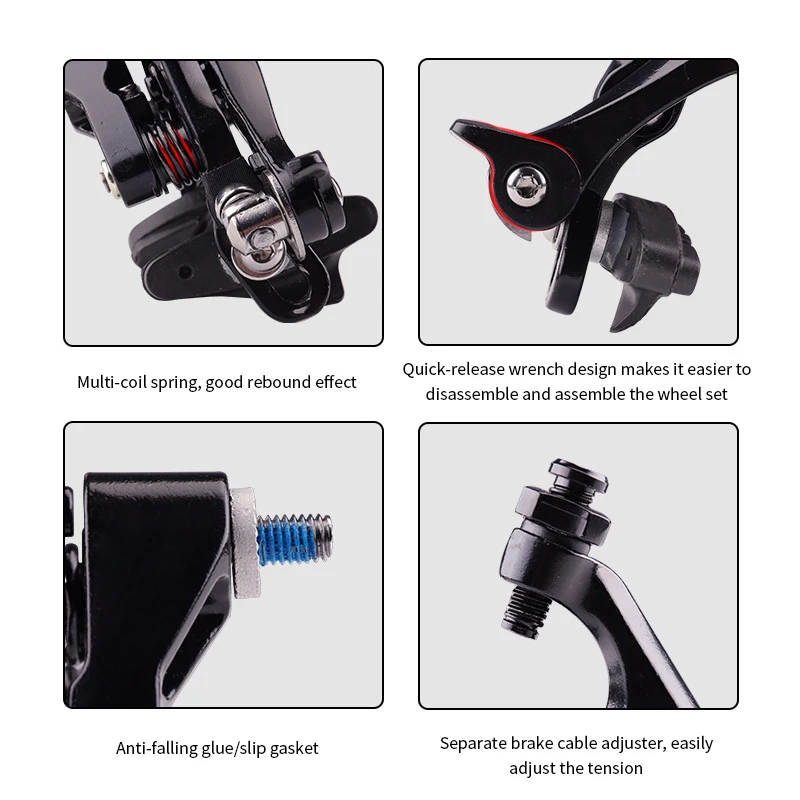 Multi-coil spring, good rebound effect

Quick-release wrench design makes it easier to disassemble and assemble the wheel set

Anti-falling glue/slip gasket

Separate brake cable adjuster, easily adjust the tension