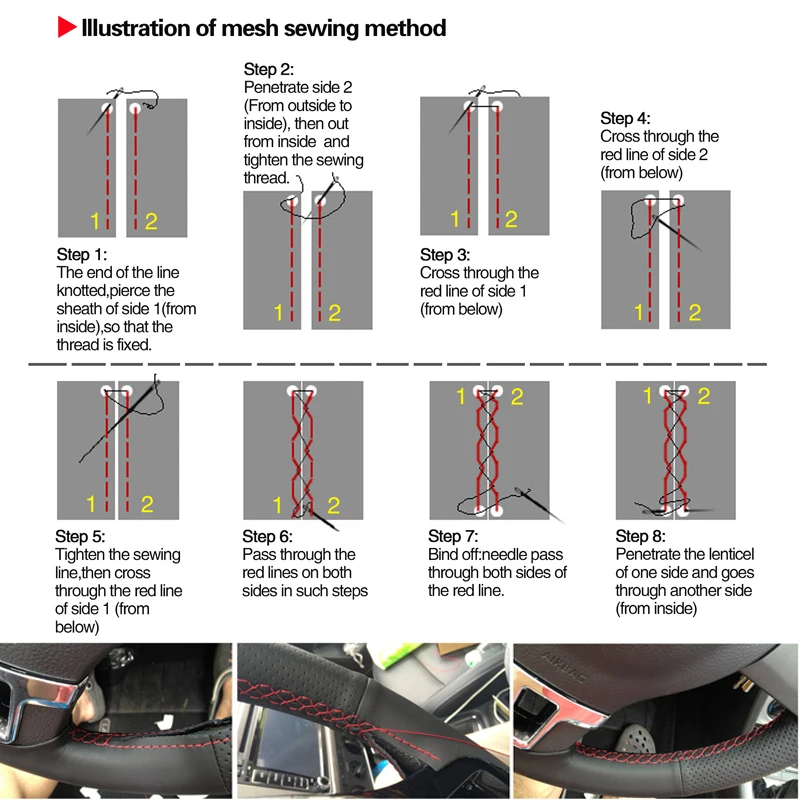 Illustration of mesh sewing method

1 2

Step 1:
The end of the line knotted,pierce the sheath of side 1(from inside),so that the thread is fixed.

Step 2:
Penetrate side 2 (From outside to inside), then out from inside and tighten the sewing thread.

1 2

1 2

Step 3:
Cross through the red line of side 1 (from below)

Step 4:
Cross through the red line of side 2 (from below)

1 2

1 2

Step 5:
Tighten the sewing line,then cross through the red line of side 1 (from below)

1 2

Step 6:
Pass through the red lines on both sides in such steps

1 2

Step 7:
Bind off:needle pass through both sides of the red line.

1 2

Step 8:
Penetrate the lenticel of one side and goes through another side (from inside)

AIRBAG