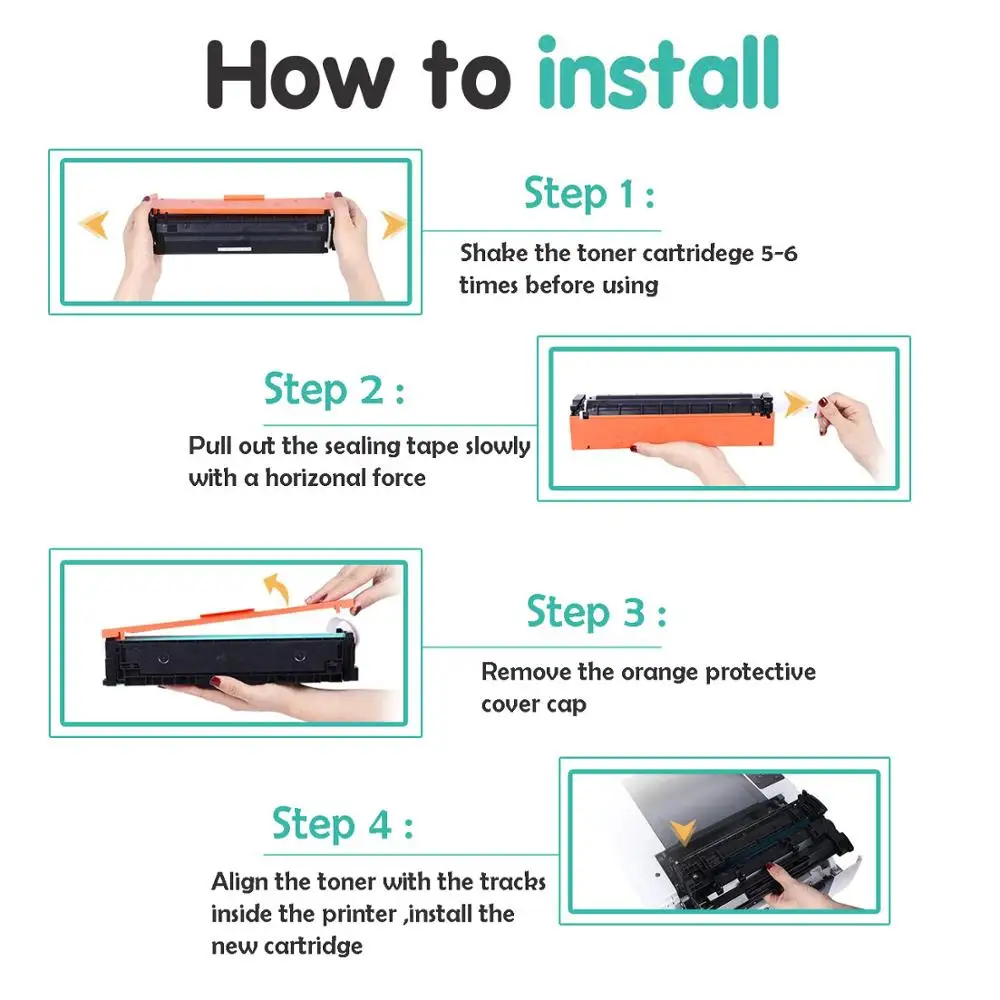 How to install

Step 1 :

Shake the toner cartridege 5-6 times before using

Step 2 :

Pull out the sealing tape slowly with a horizonal force

Step 3 :

Remove the orange protective cover cap

Step 4 :

Align the toner with the tracks inside the printer ,install the new cartridge