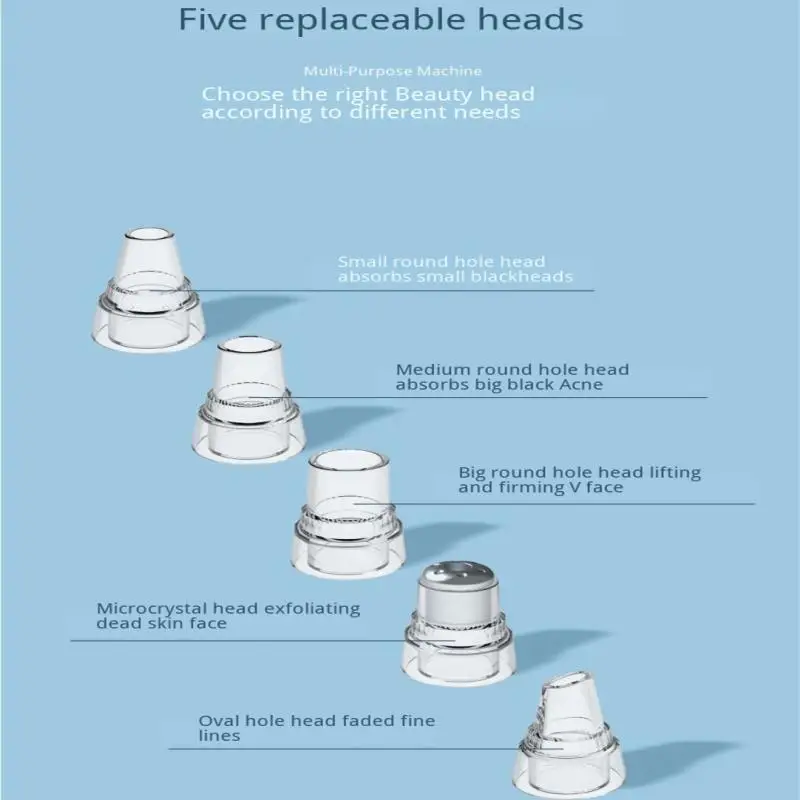 Five replaceable heads

Multi-Purpose Machine

Choose the right Beauty head according to different needs

Small round hole head absorbs small blackheads

Medium round hole head absorbs big black Acne

Big round hole head lifting and firming V face

Microcrystal head exfoliating dead skin face

Oval hole head faded fine lines