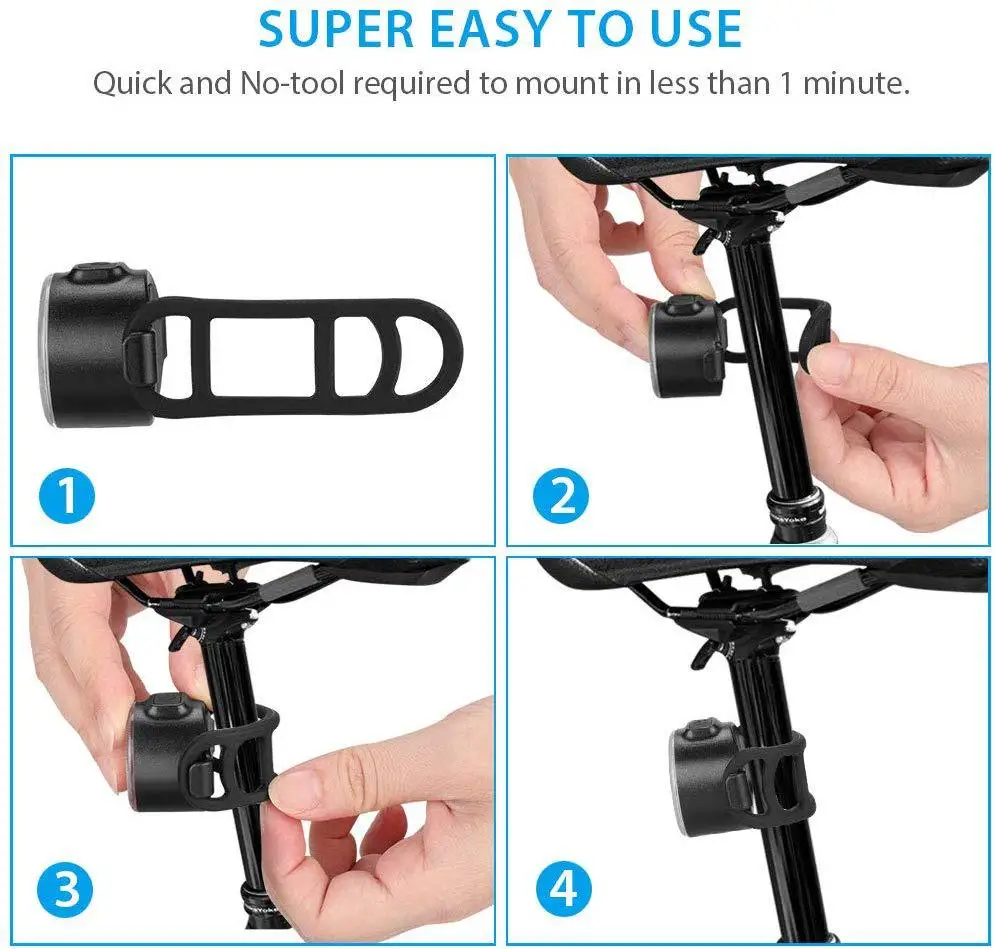 SUPER EASY TO USE

Quick and No-tool required to mount in less than 1 minute.

1

2

3

4