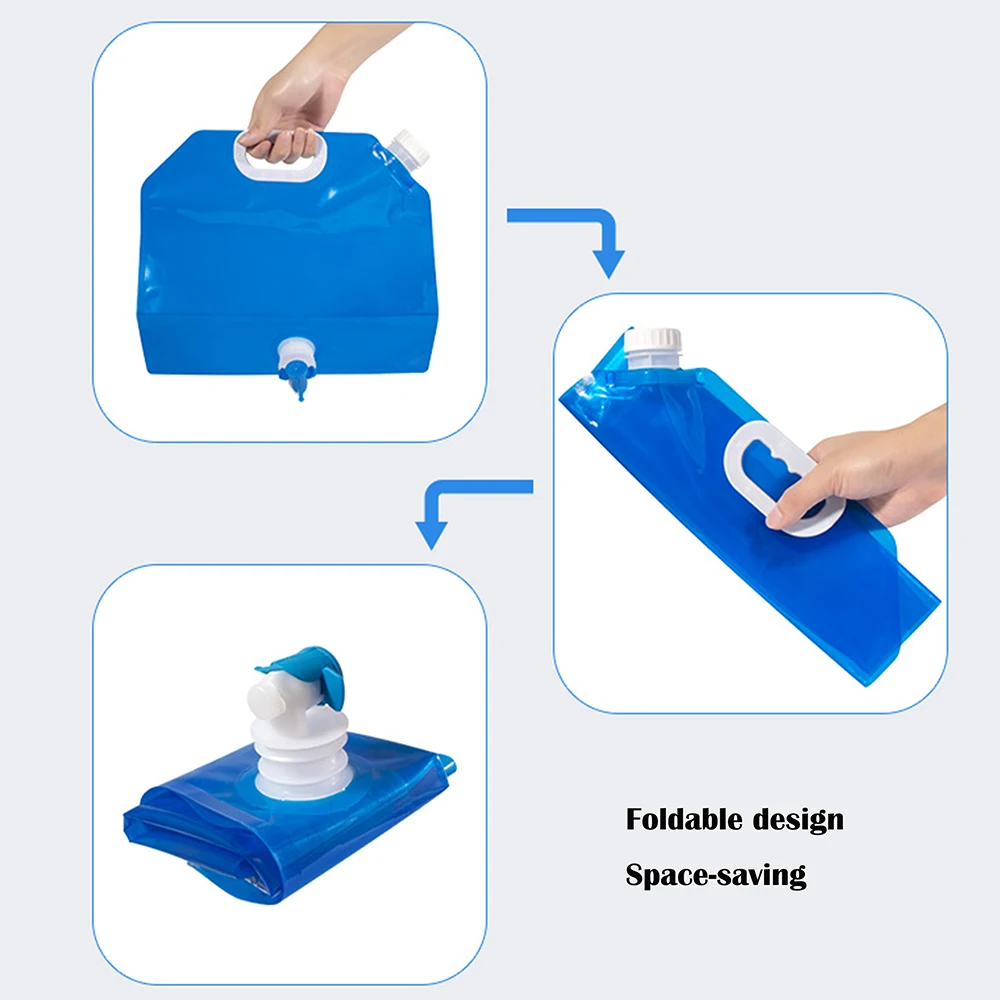 Foldable design

Space-saving