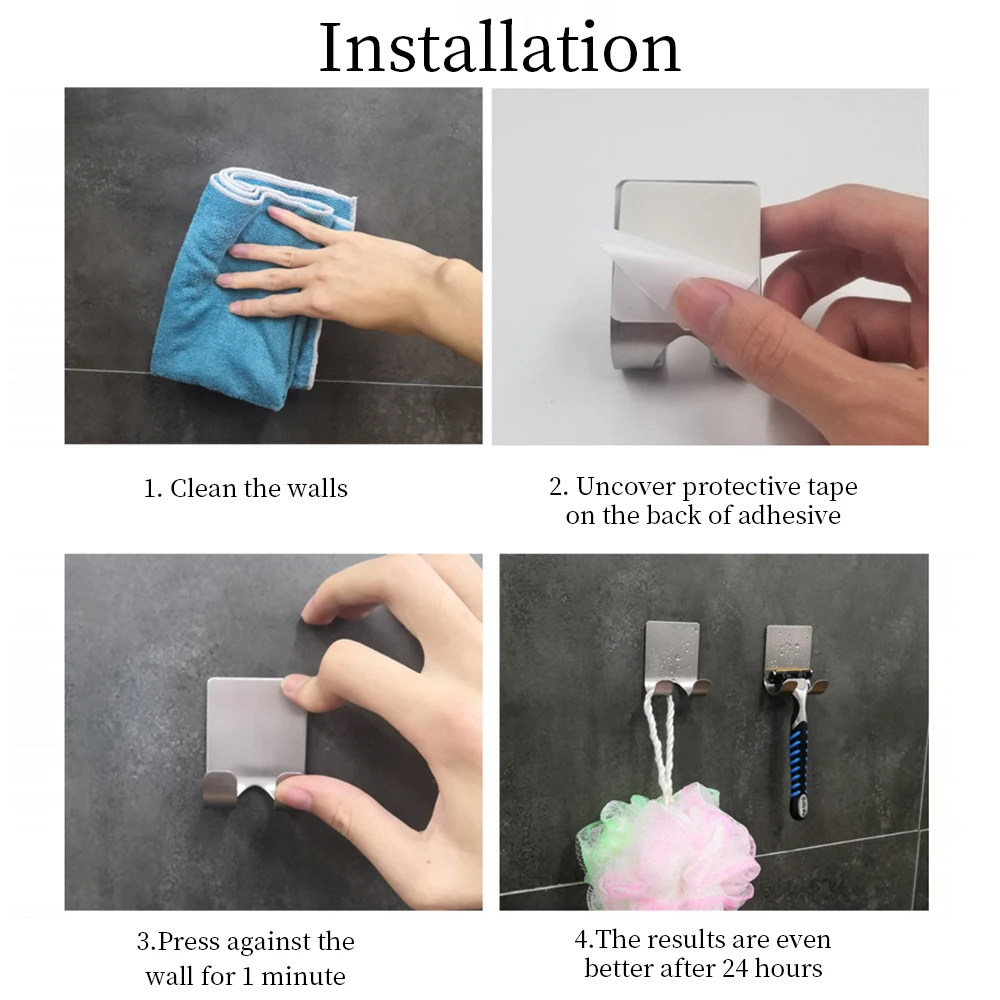 Installation

1. Clean the walls

2. Uncover protective tape on the back of adhesive

3.Press against the wall for 1 minute

4.The results are even better after 24 hours