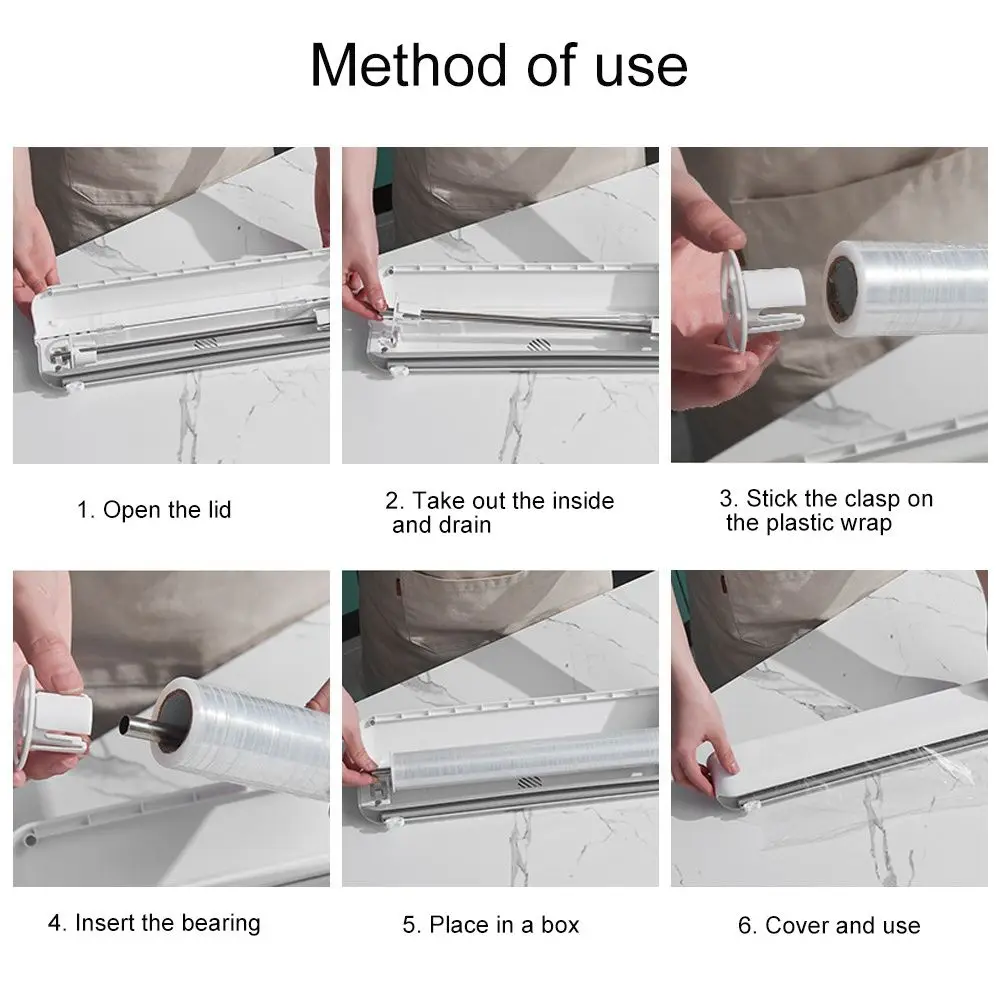 Method of use

1. Open the lid

2. Take out the inside and drain

3. Stick the clasp on the plastic wrap

4. Insert the bearing

5. Place in a box

6. Cover and use