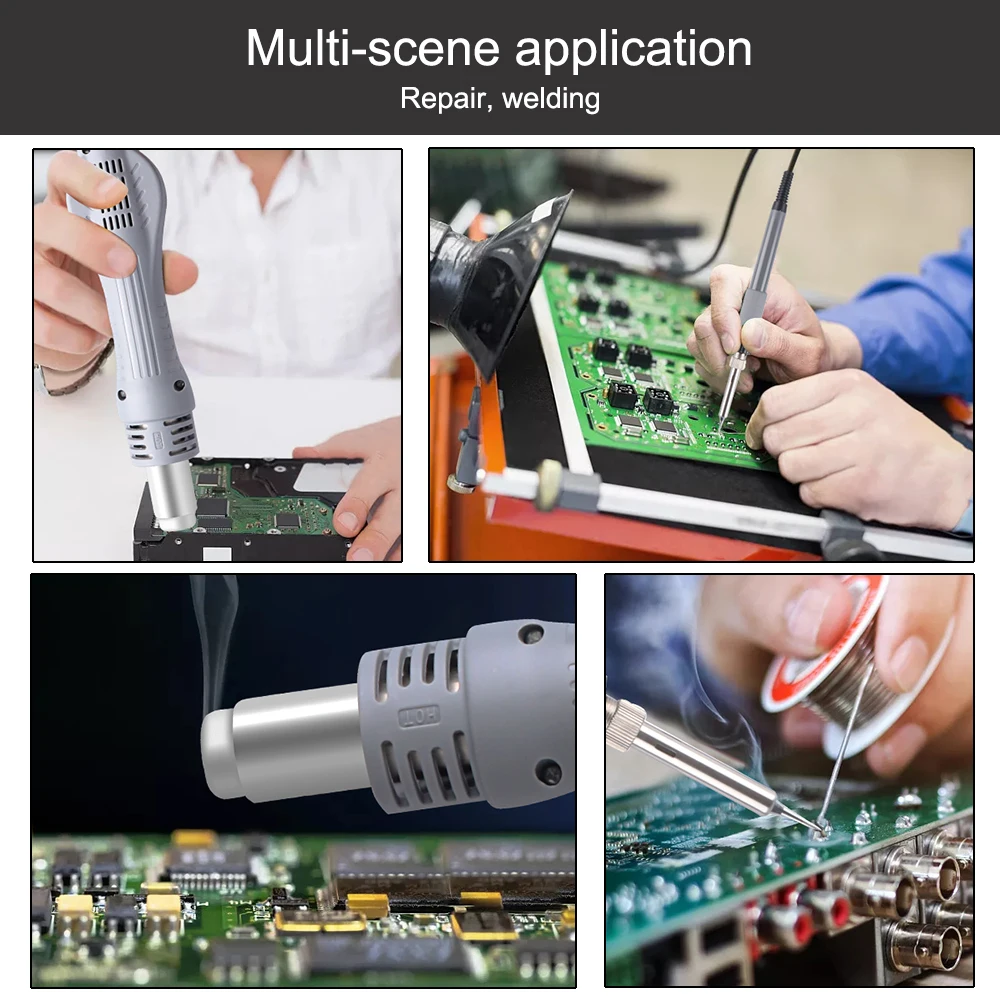 Multi-scene application
Repair, welding

HOT