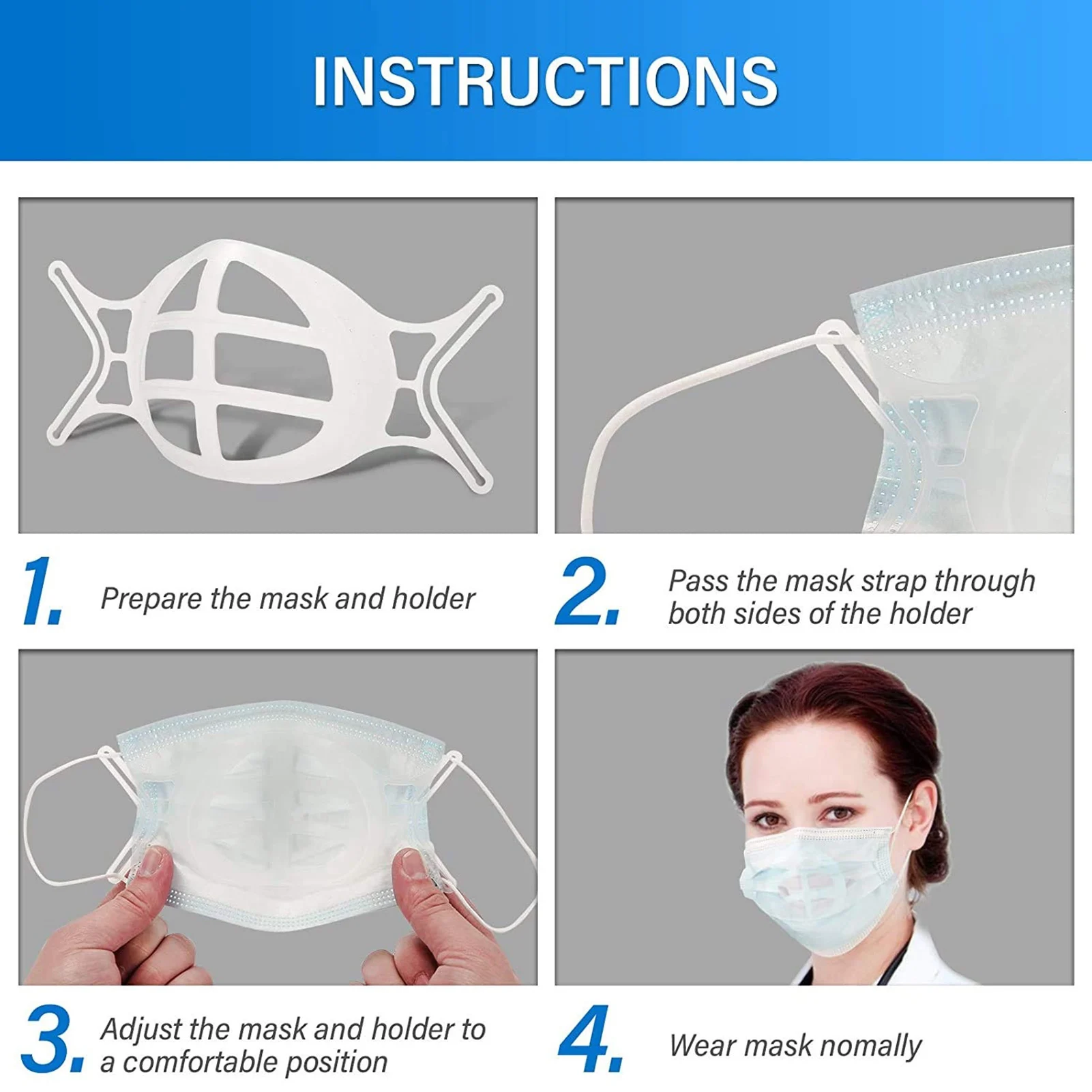 INSTRUCTIONS

1. Prepare the mask and holder

2. Pass the mask strap through both sides of the holder

3. Adjust the mask and holder to a comfortable position

4. Wear mask nomally