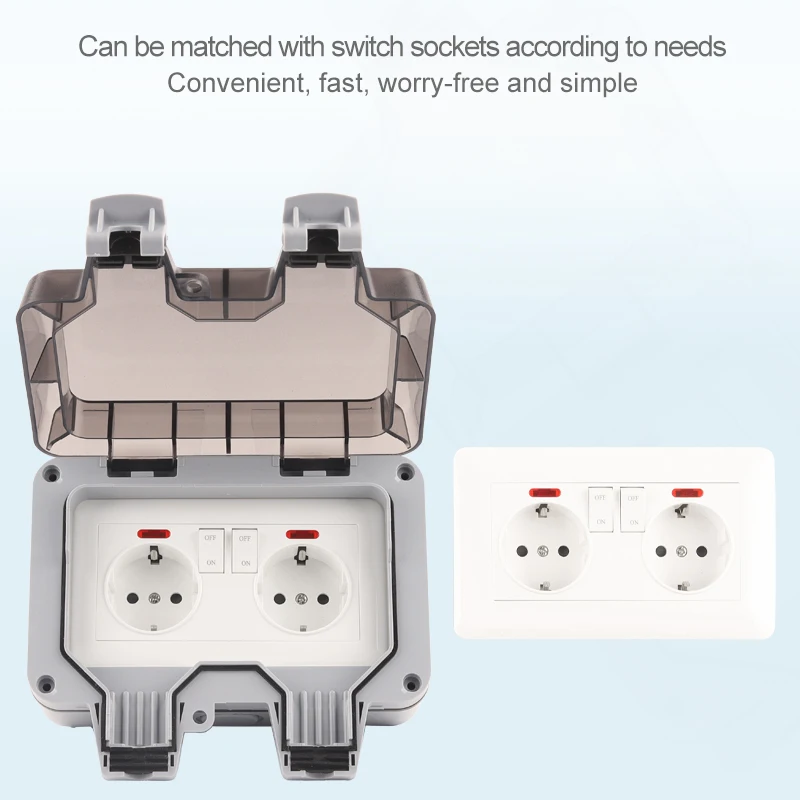 Can be matched with switch sockets according to needs
Convenient, fast, worry-free and simple

OFF
ON
OFF
ON

OFF
ON
OFF
ON