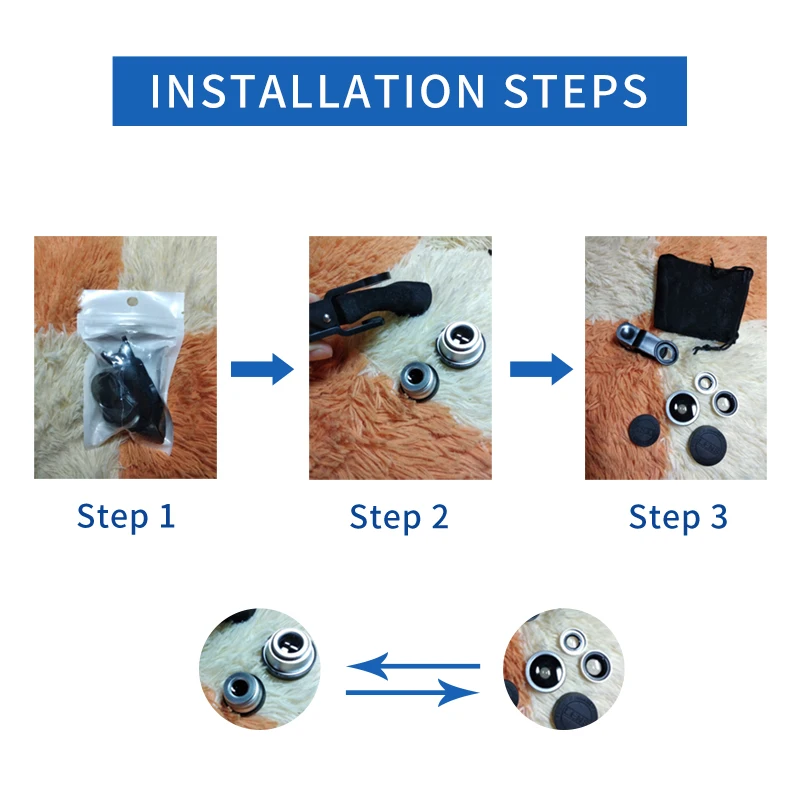 INSTALLATION STEPS

Step 1

Step 2

Step 3