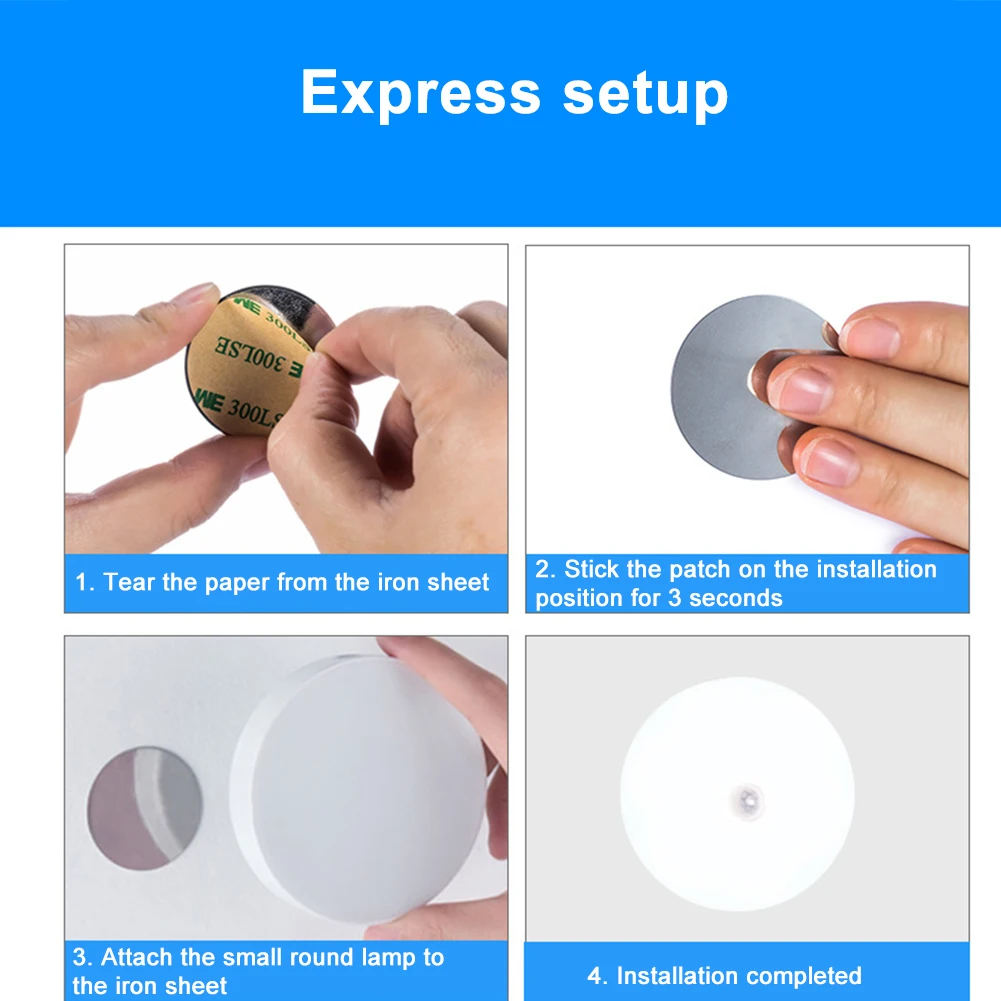 Express setup

3M 300LSE

3M 300LSE

3M 300LSE

1. Tear the paper from the iron sheet

2. Stick the patch on the installation position for 3 seconds

3. Attach the small round lamp to the iron sheet

4. Installation completed