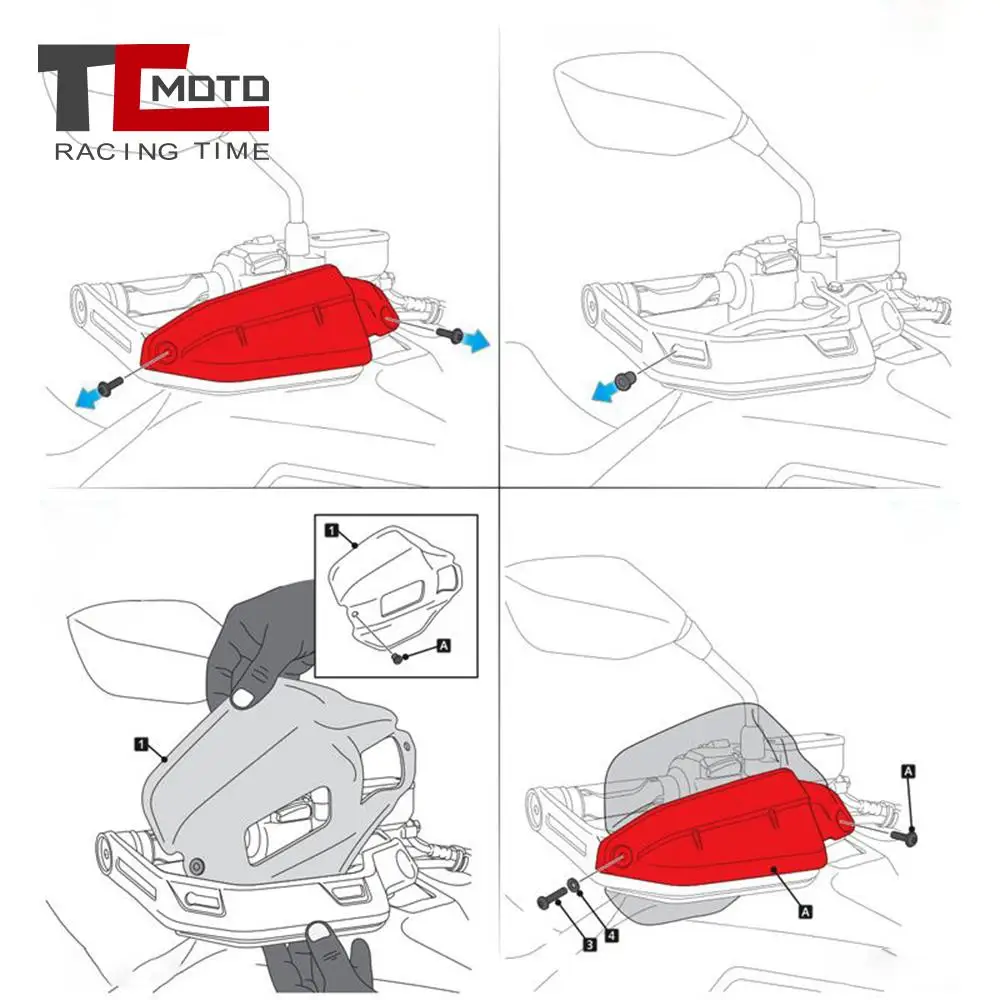 TC MOTO
RACING TIME

1
A

1

A
A
3
4