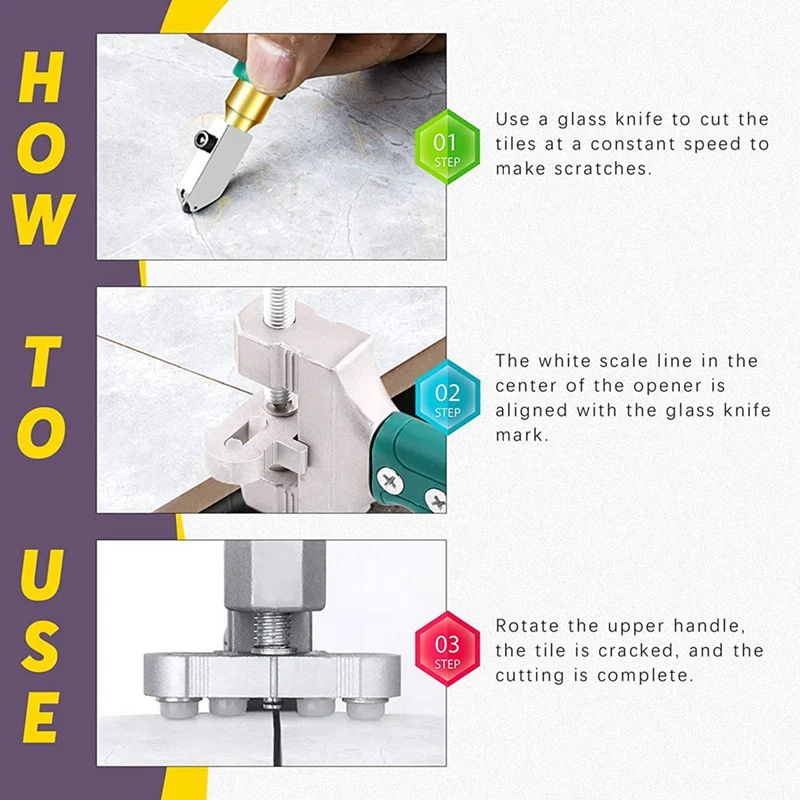 HOW TO USE

01 STEP

Use a glass knife to cut the tiles at a constant speed to make scratches.

02 STEP

The white scale line in the center of the opener is aligned with the glass knife mark.

03 STEP

Rotate the upper handle, the tile is cracked, and the cutting is complete.