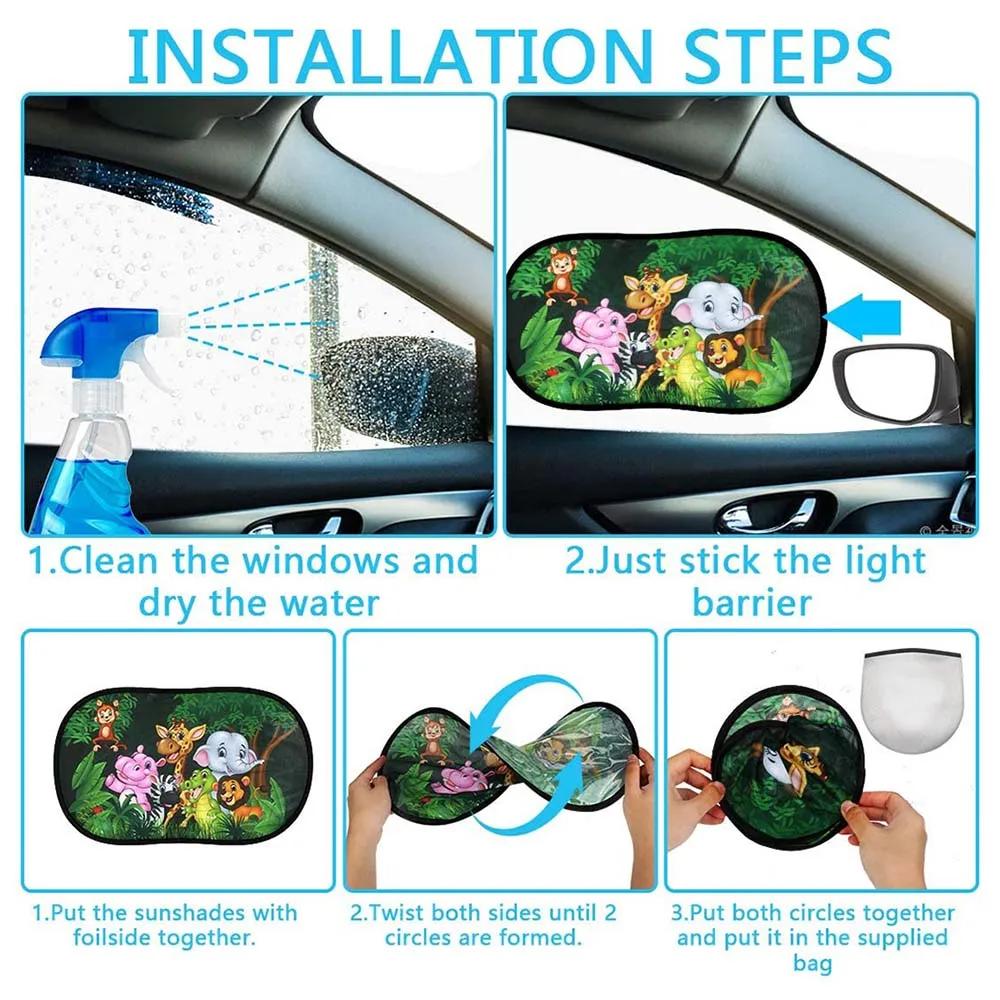 INSTALLATION STEPS

1.Clean the windows and dry the water

2.Just stick the light barrier

1.Put the sunshades with foilside together.

2.Twist both sides until 2 circles are formed.

3.Put both circles together and put it in the supplied bag