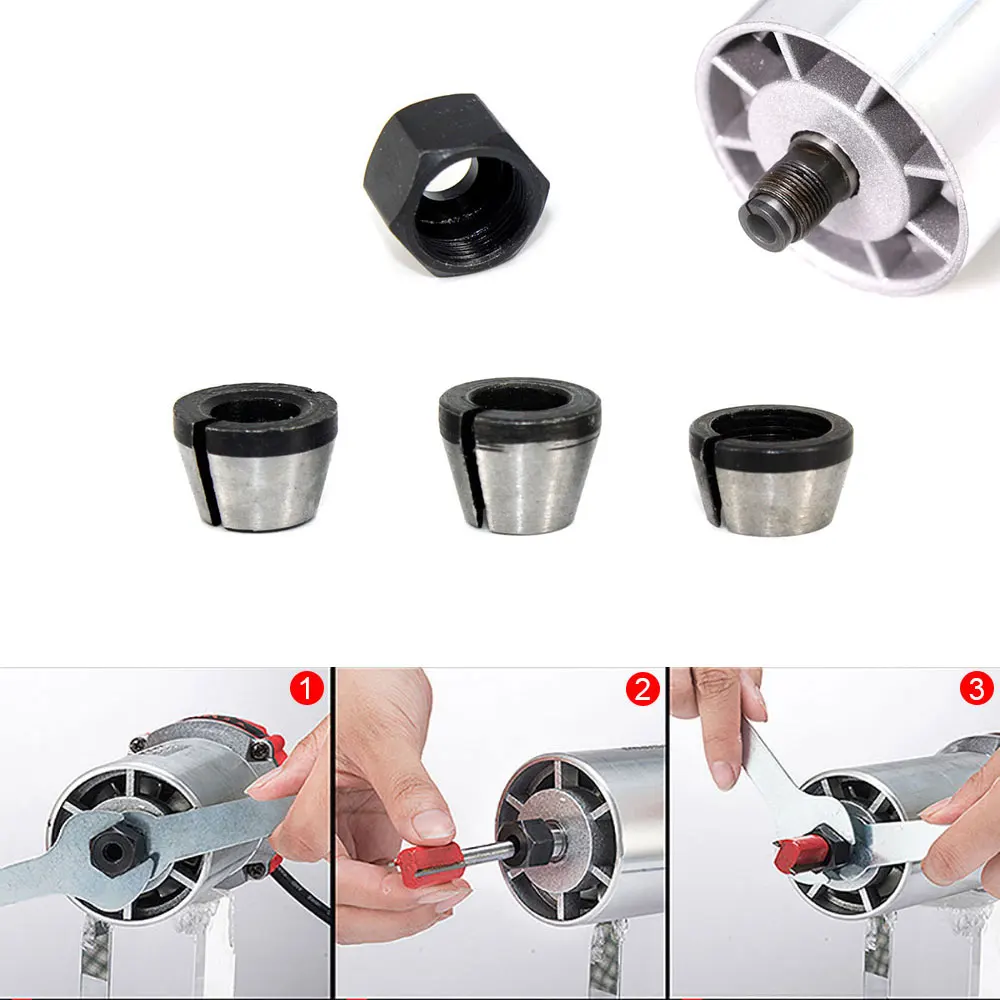 1

2

3