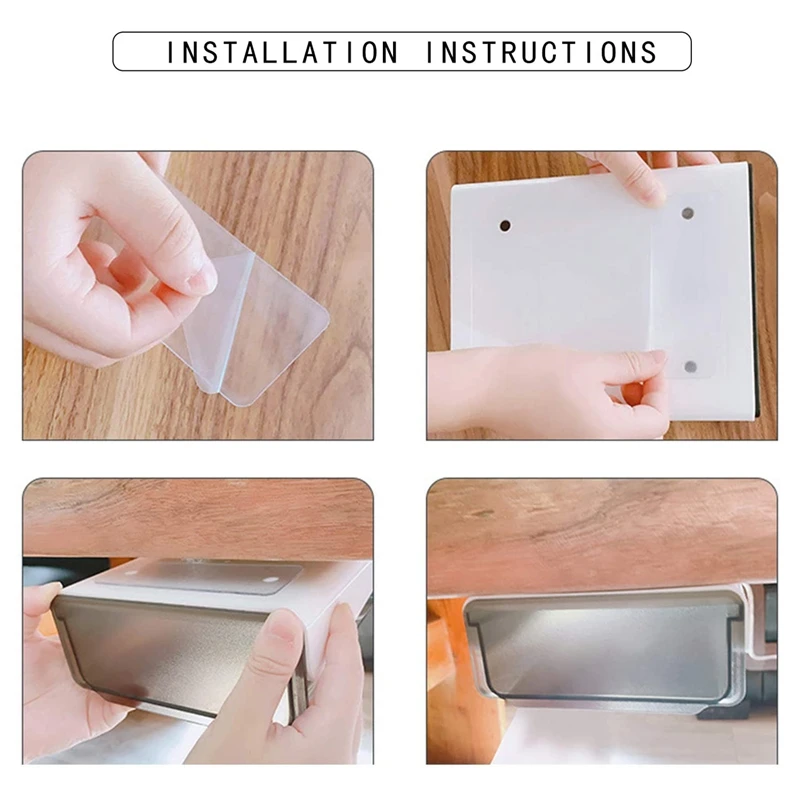 INSTALLATION INSTRUCTIONS