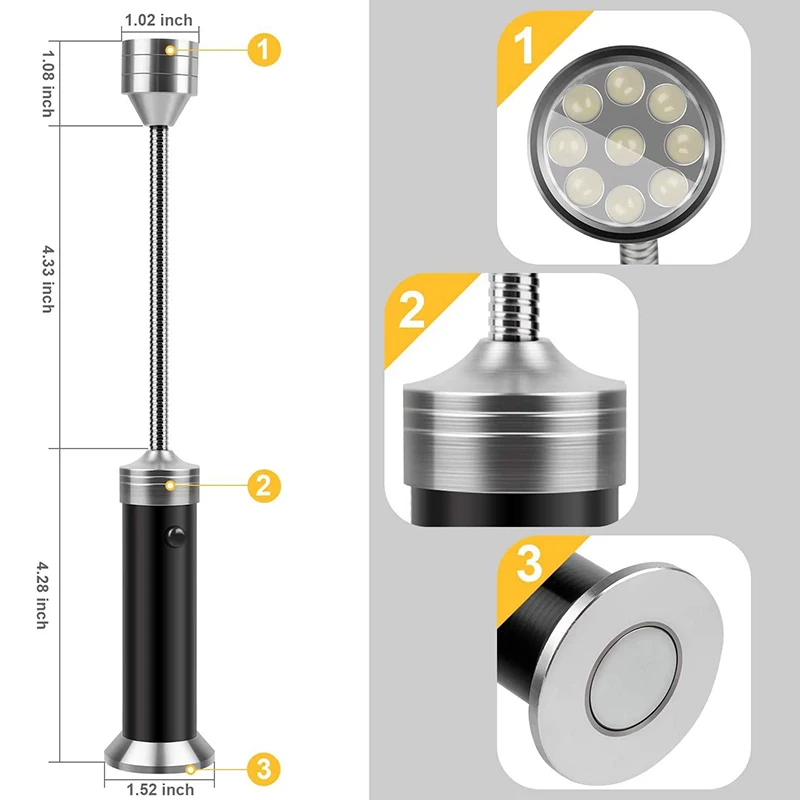 1.02 inch
1.08 inch
1
4.33 inch
2
4.28 inch
3
1.52 inch
1
2
3