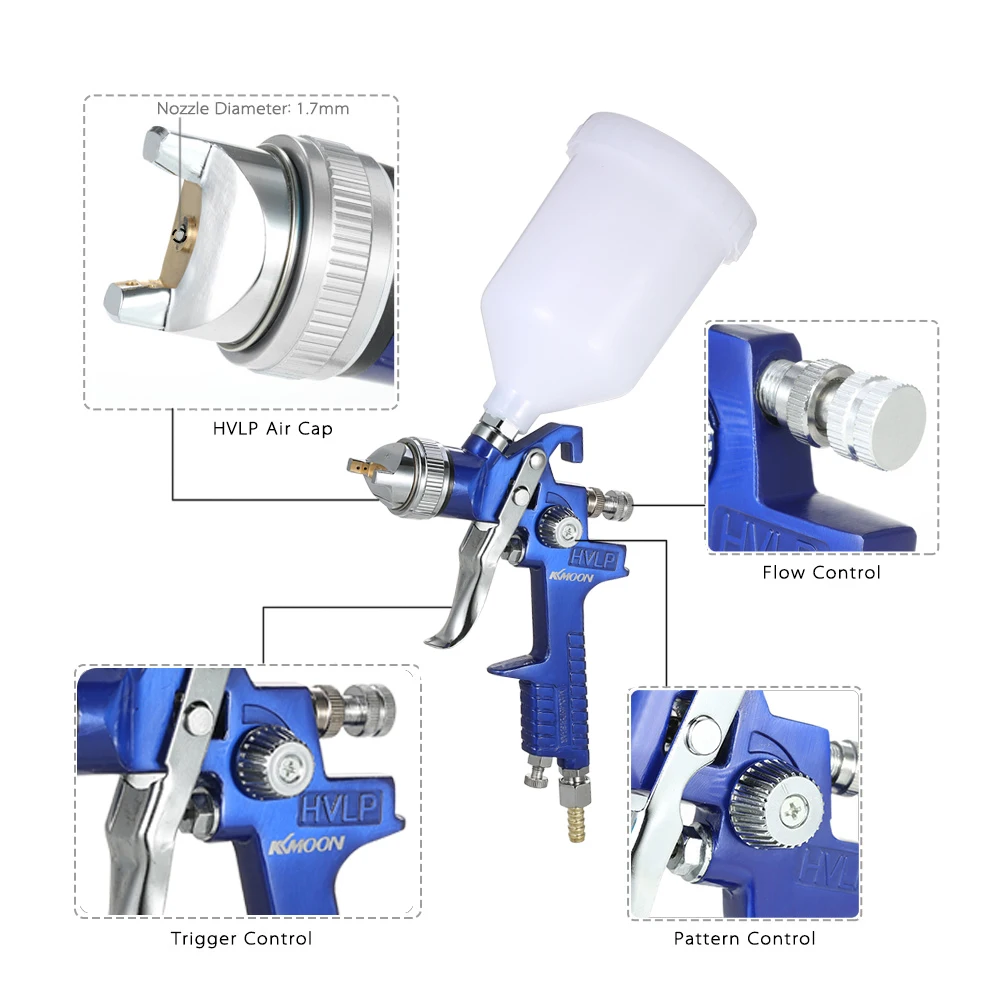 Nozzle Diameter: 1.7mm

HVLP Air Cap

HVLP

Flow Control

HVLP
KKMOON

HVLP
KKMOON

Trigger Control

HVLP

Pattern Control