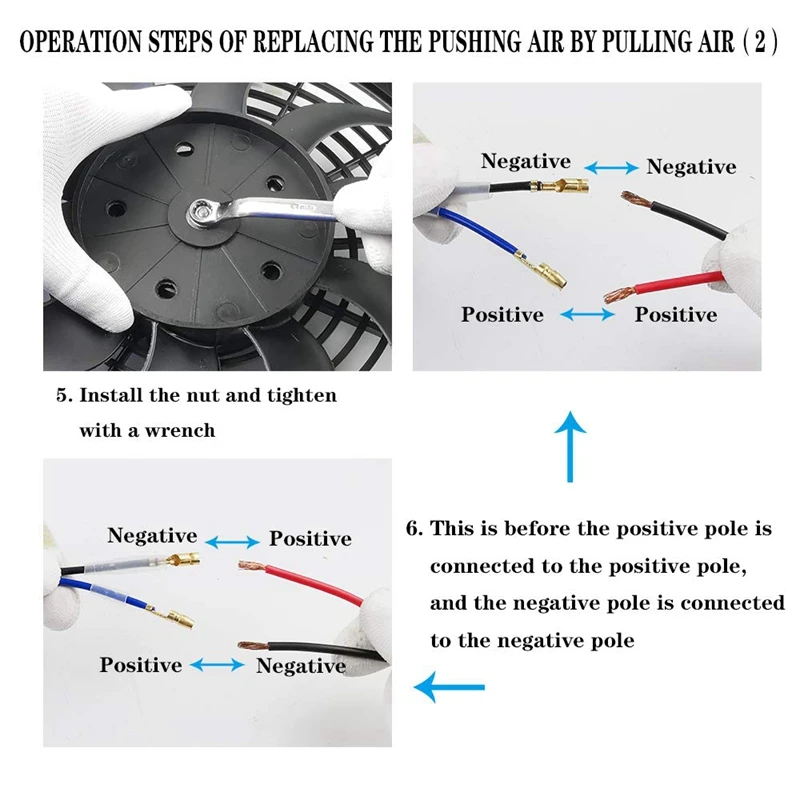 OPERATION STEPS OF REPLACING THE PUSHING AIR BY PULLING AIR ( 2 )

Negative ⟷ Negative

Positive ⟷ Positive

5. Install the nut and tighten with a wrench

Negative ⟷ Positive

Positive ⟷ Negative

6. This is before the positive pole is connected to the positive pole, and the negative pole is connected to the negative pole