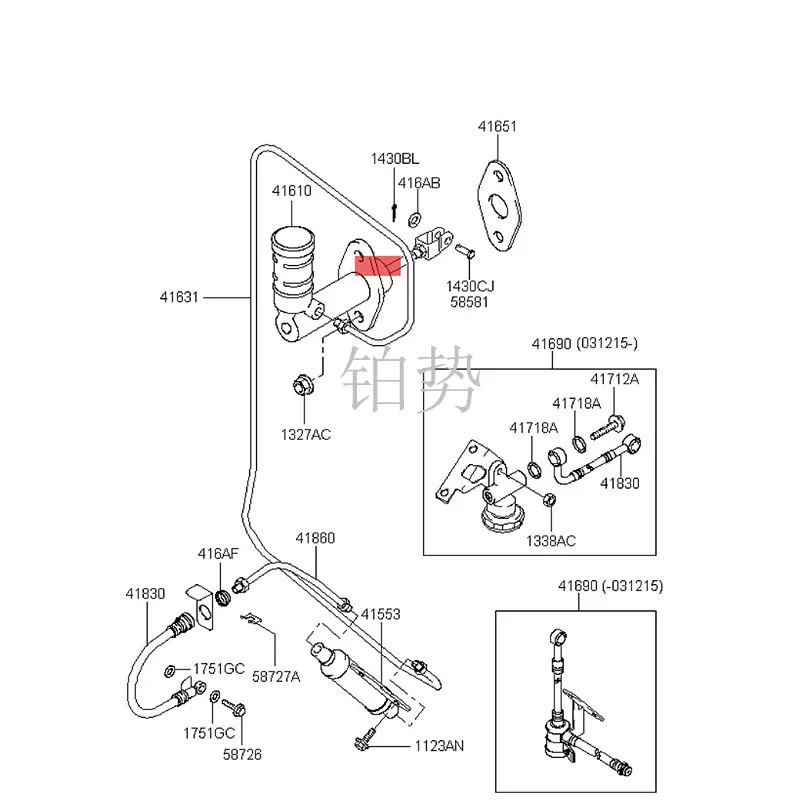 41651
1430BL
416AB
41610
1430CJ
58581
41631
41690 (031215-)
铂势
41712A
41718A
41718A
1327AC
41830
1338AC
41860
416AF
41690 (-031215)
41830
41553
1751GC
58727A
1751GC
58726
1123AN