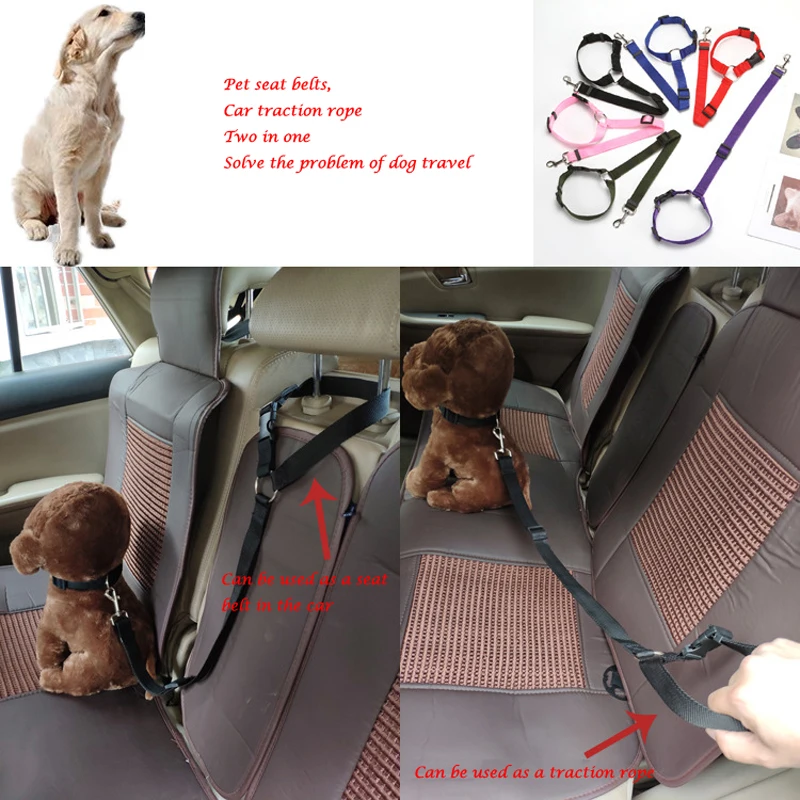 Pet seat belts,
Car traction rope
Two in one
Solve the problem of dog travel

Can be used as a seat belt in the car

Can be used as a traction rope