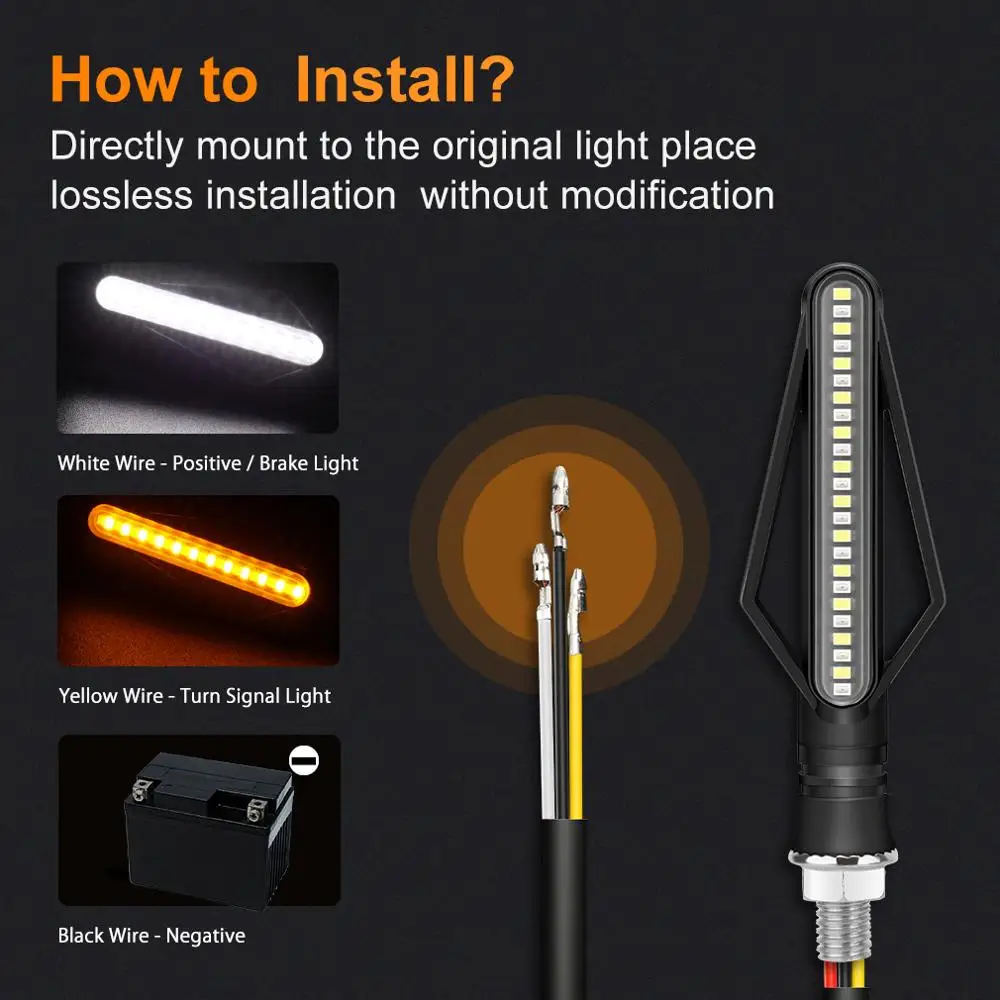 How to  Install?

Directly mount to the original light place lossless installation  without modification

White Wire - Positive / Brake Light

Yellow Wire - Turn Signal Light

Black Wire - Negative