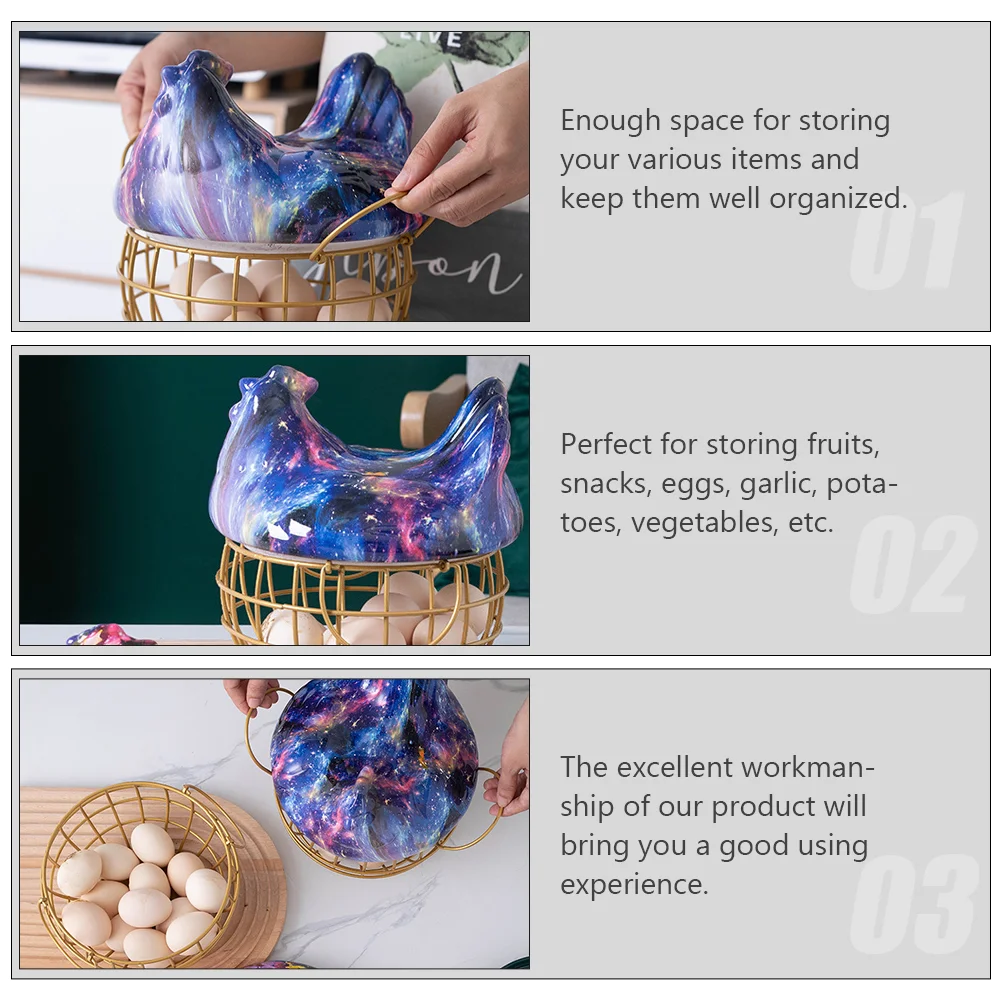 LIVE

Enough space for storing your various items and keep them well organized.

01

Perfect for storing fruits, snacks, eggs, garlic, potatoes, vegetables, etc.

02

The excellent workmanship of our product will bring you a good using experience.

03