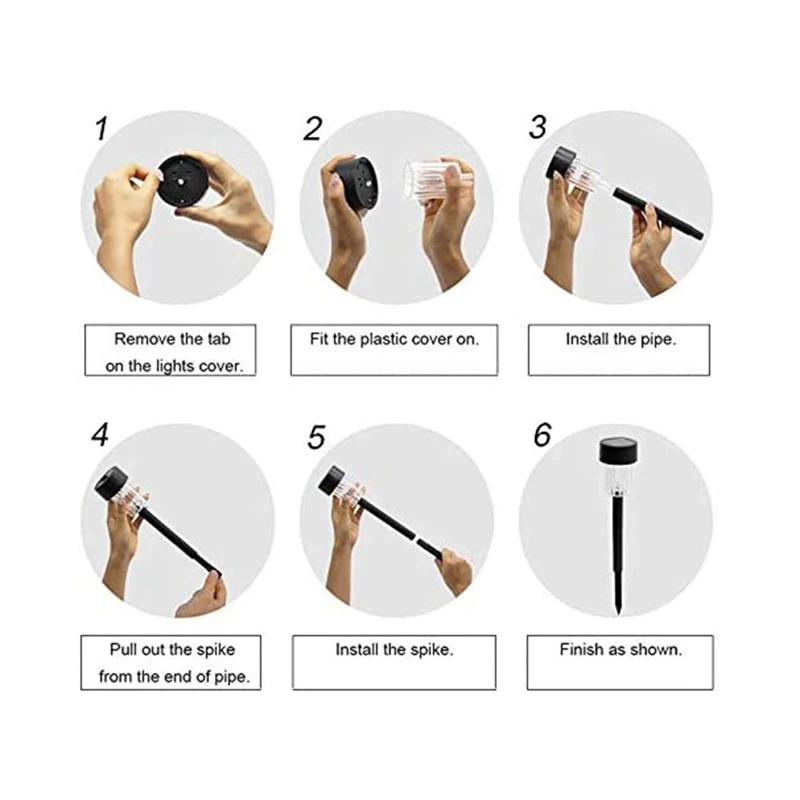 1

Remove the tab on the lights cover.

2

Fit the plastic cover on.

3

Install the pipe.

4

Pull out the spike from the end of pipe.

5

Install the spike.

6

Finish as shown.