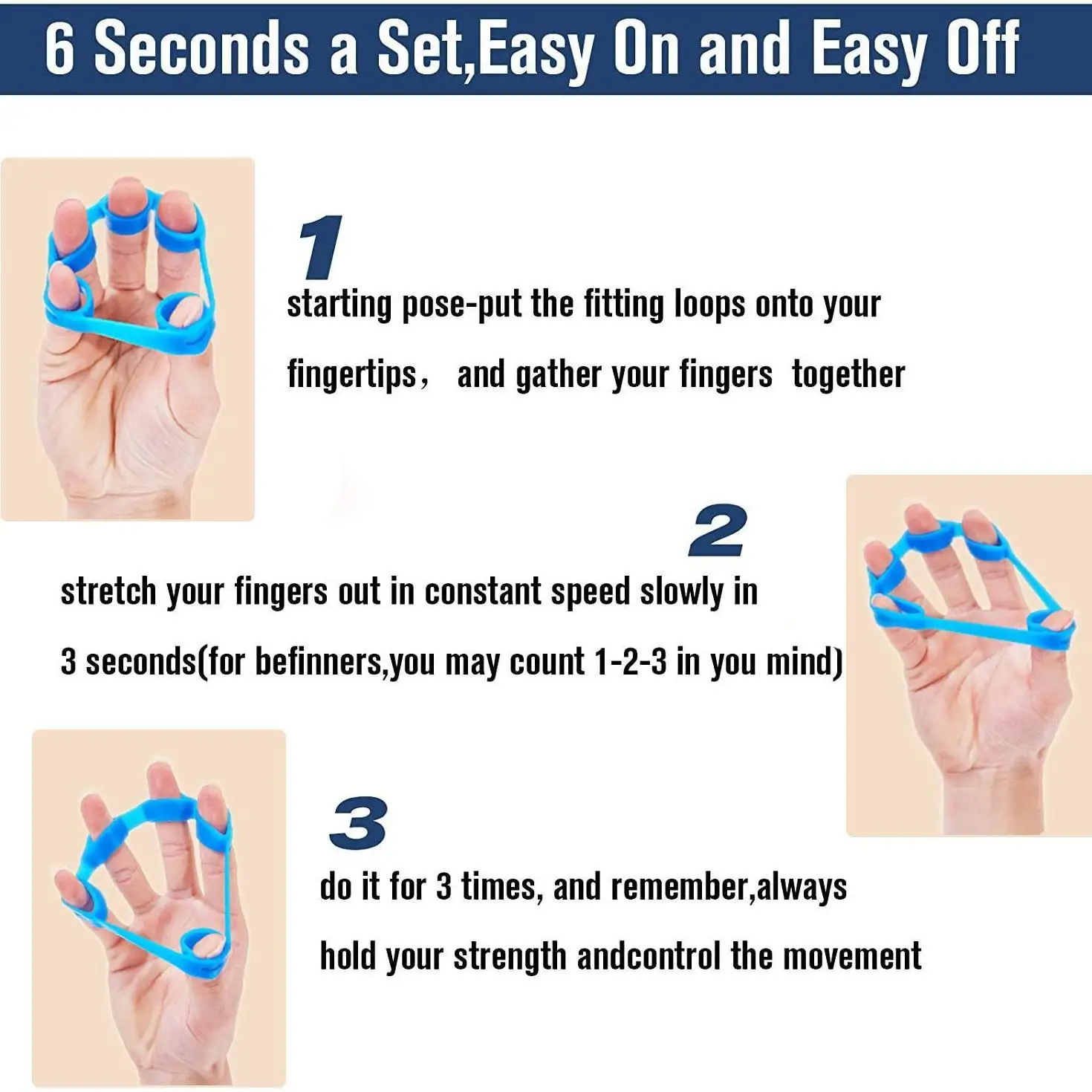 6 Seconds a Set,Easy On and Easy Off

1

starting pose-put the fitting loops onto your fingertips， and gather your fingers together

2

stretch your fingers out in constant speed slowly in 3 seconds(for befinners,you may count 1-2-3 in you mind)

3

do it for 3 times, and remember,always hold your strength andcontrol the movement