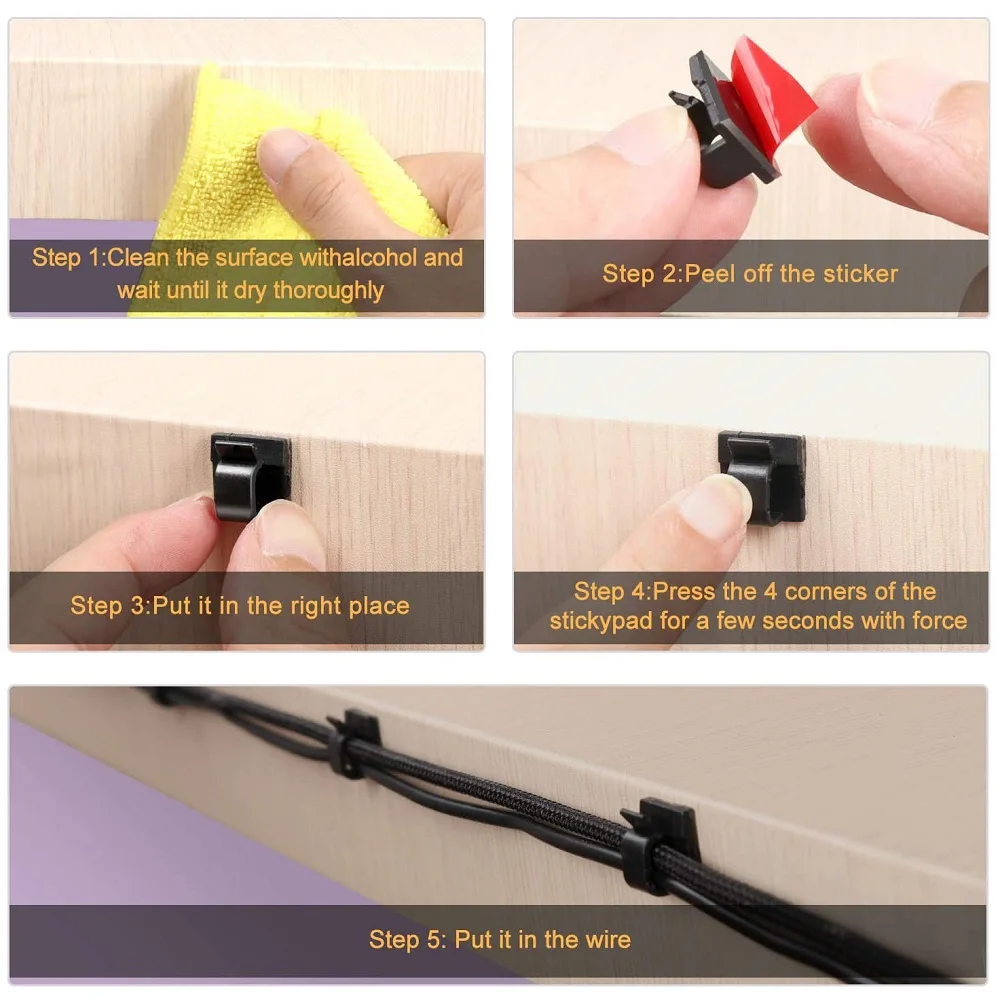 Step 1:Clean the surface withalcohol and wait until it dry thoroughly

Step 2:Peel off the sticker

Step 3:Put it in the right place

Step 4:Press the 4 corners of the stickypad for a few seconds with force

Step 5: Put it in the wire