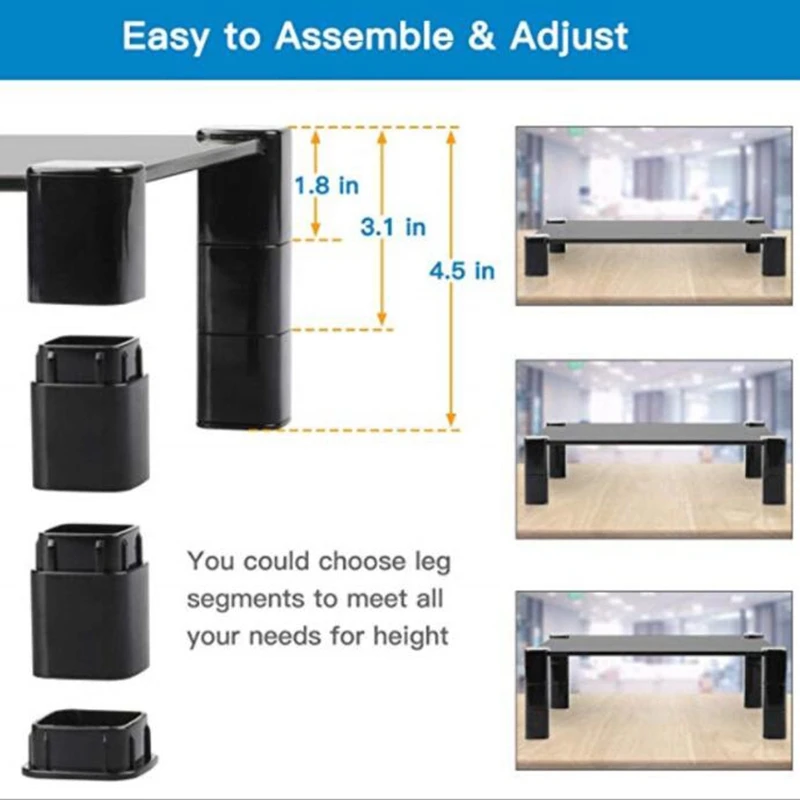 Easy to Assemble & Adjust

1.8 in

3.1 in

4.5 in

You could choose leg segments to meet all your needs for height