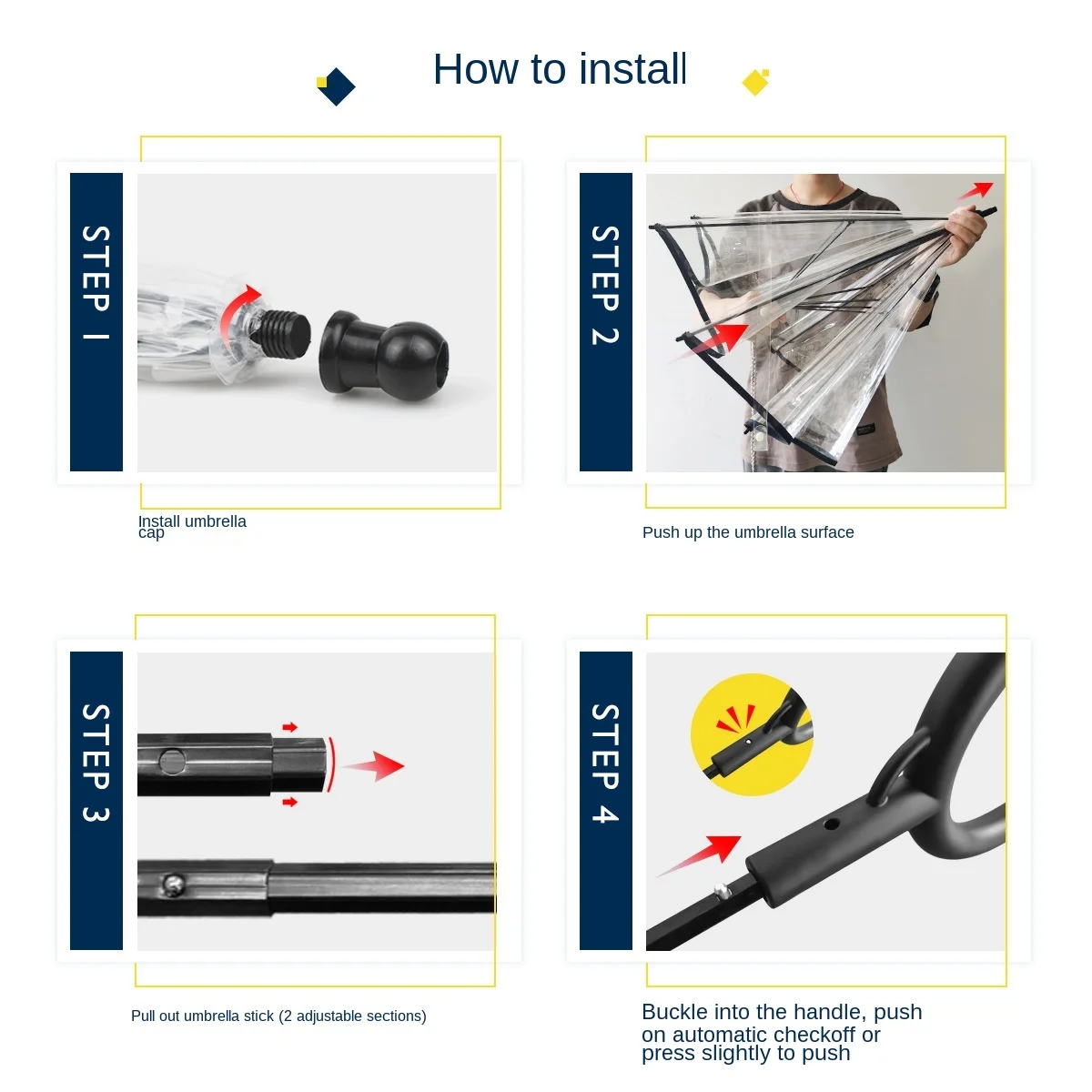 How to install

STEP 1

Install umbrella cap

STEP 2

Push up the umbrella surface

STEP 3

Pull out umbrella stick (2 adjustable sections)

STEP 4

Buckle into the handle, push on automatic checkoff or press slightly to push