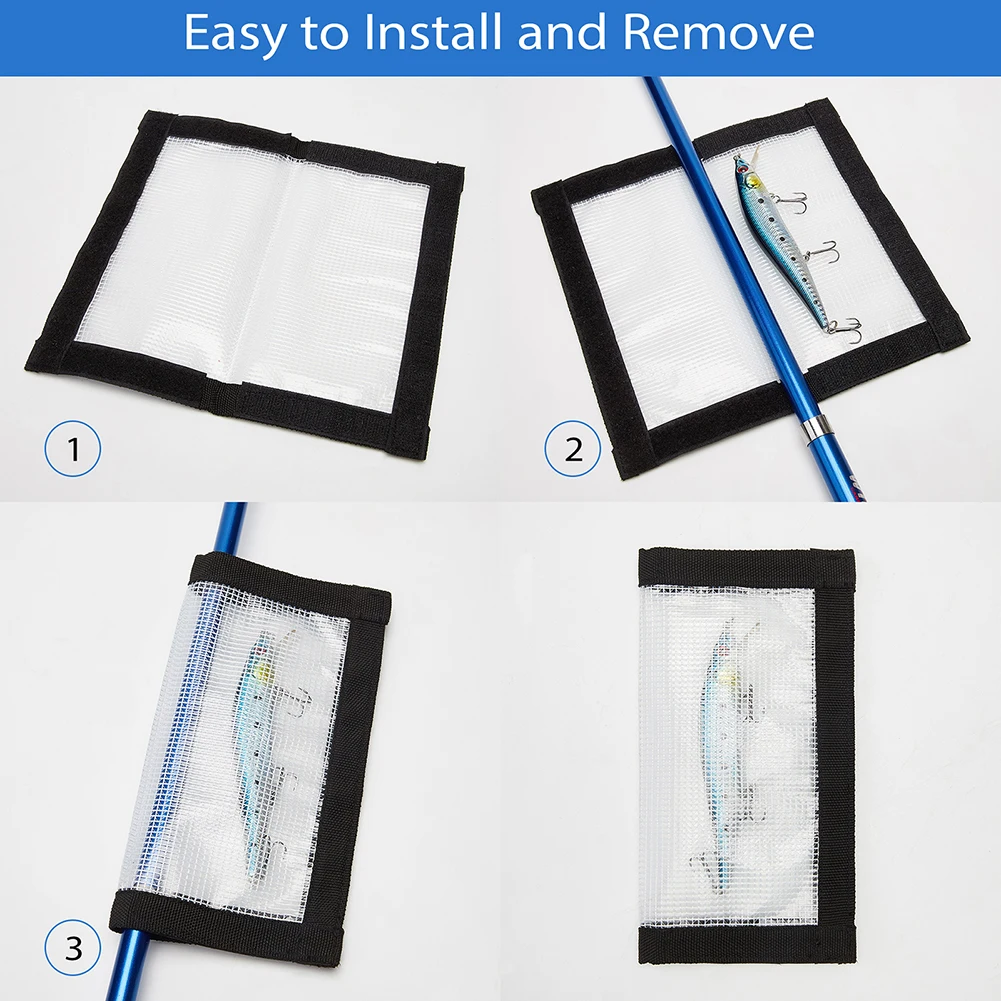 Easy to Install and Remove

1

2

3