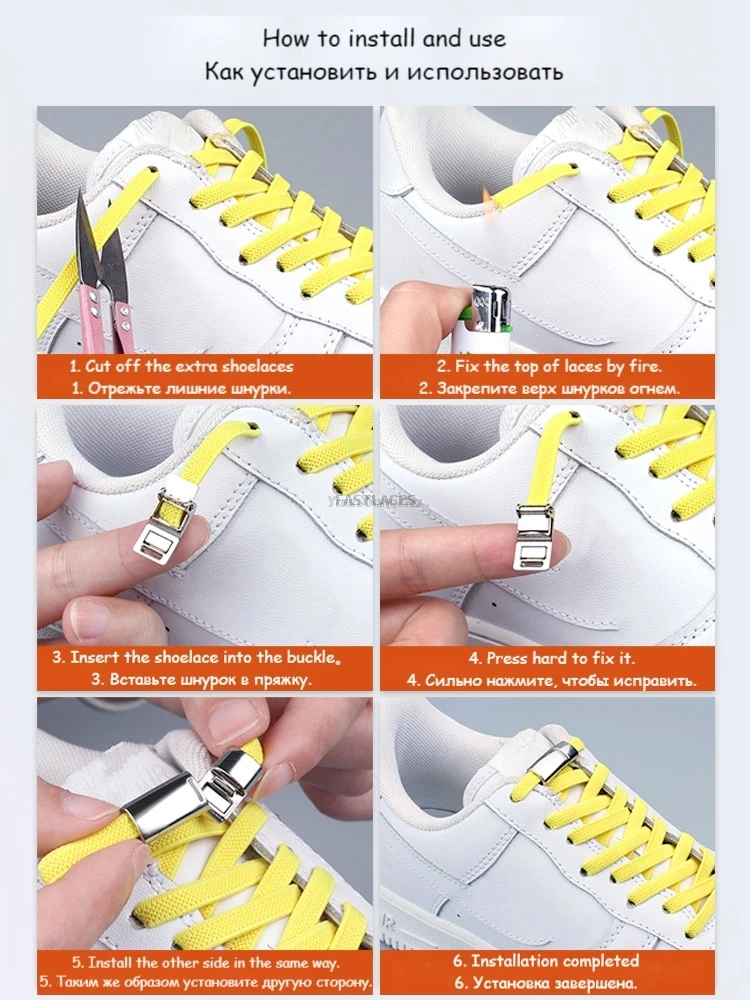 How to install and use
Как установить и использовать

1. Cut off the extra shoelaces
1. Отрежьте лишние шнурки.

2. Fix the top of laces by fire.
2. Закрепите верх шнурков огнем.

YFASTLACES

3. Insert the shoelace into the buckle.
3. Вставьте шнурок в пряжку.

4. Press hard to fix it.
4. Сильно нажмите, чтобы исправить.

5. Install the other side in the same way.
5. Таким же образом установите другую сторону.

6. Installation completed
6. Установка завершена.