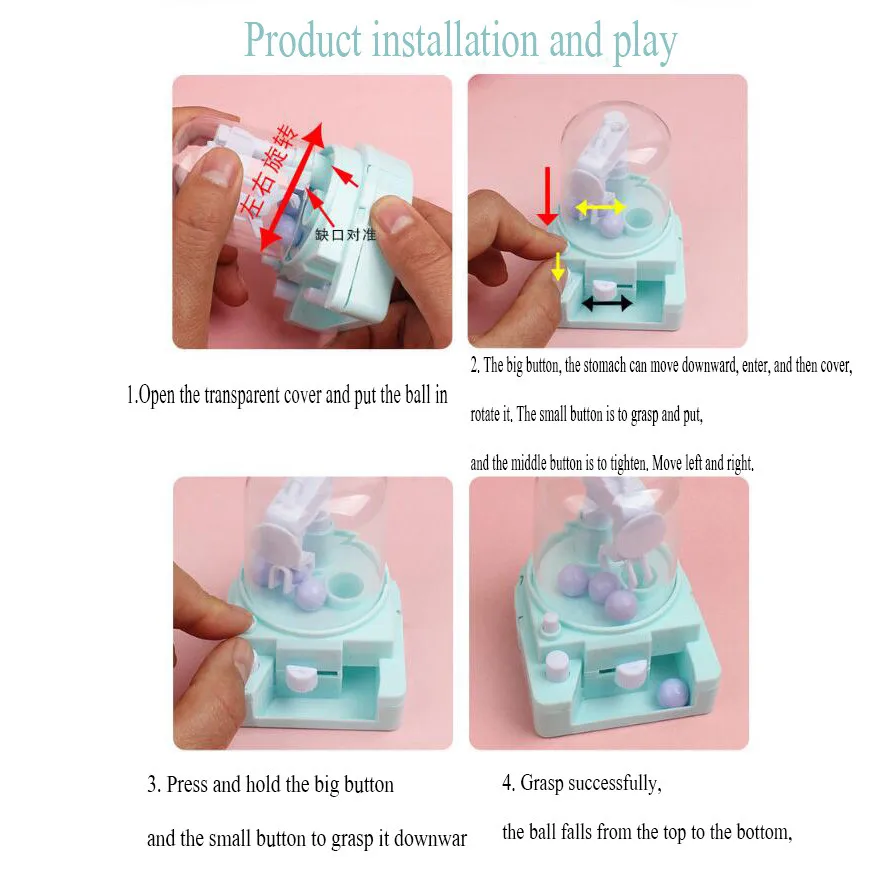 Product installation and play

左右旋转

缺口对准

1.Open the transparent cover and put the ball in

2. The big button, the stomach can move downward, enter, and then cover, rotate it, The small button is to grasp and put, and the middle button is to tighten, Move left and right,

3. Press and hold the big button and the small button to grasp it downwar

4. Grasp successfully, the ball falls from the top to the bottom,