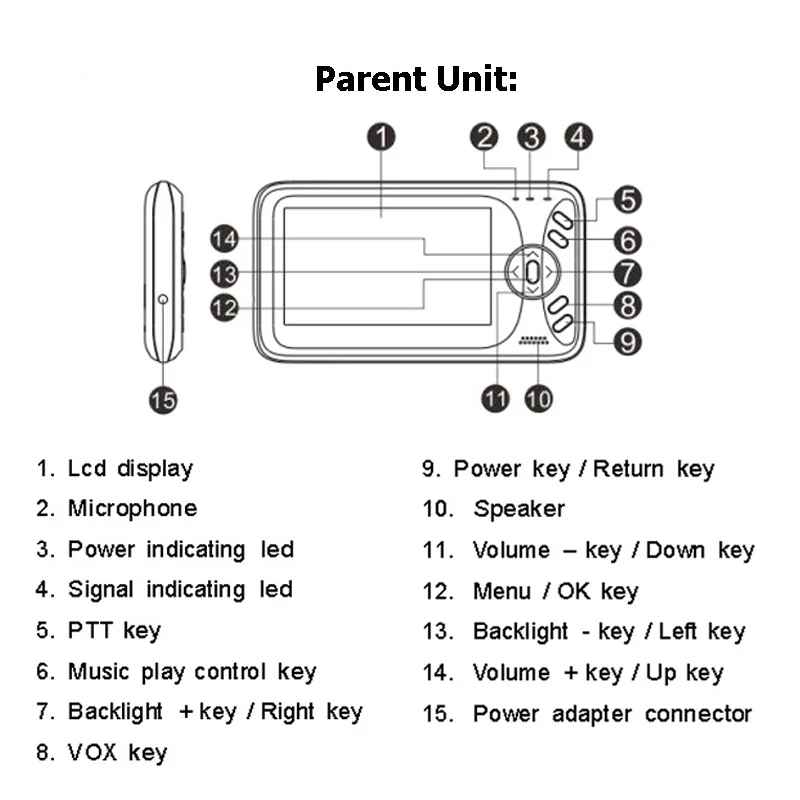 Parent Unit:

1 2 3 4 5 6 7 8 9 10 11 12 13 14 15

1. Lcd display
2. Microphone
3. Power indicating led
4. Signal indicating led
5. PTT key
6. Music play control key
7. Backlight + key / Right key
8. VOX key

9. Power key / Return key
10. Speaker
11. Volume – key / Down key
12. Menu / OK key
13. Backlight - key / Left key
14. Volume + key / Up key
15. Power adapter connector