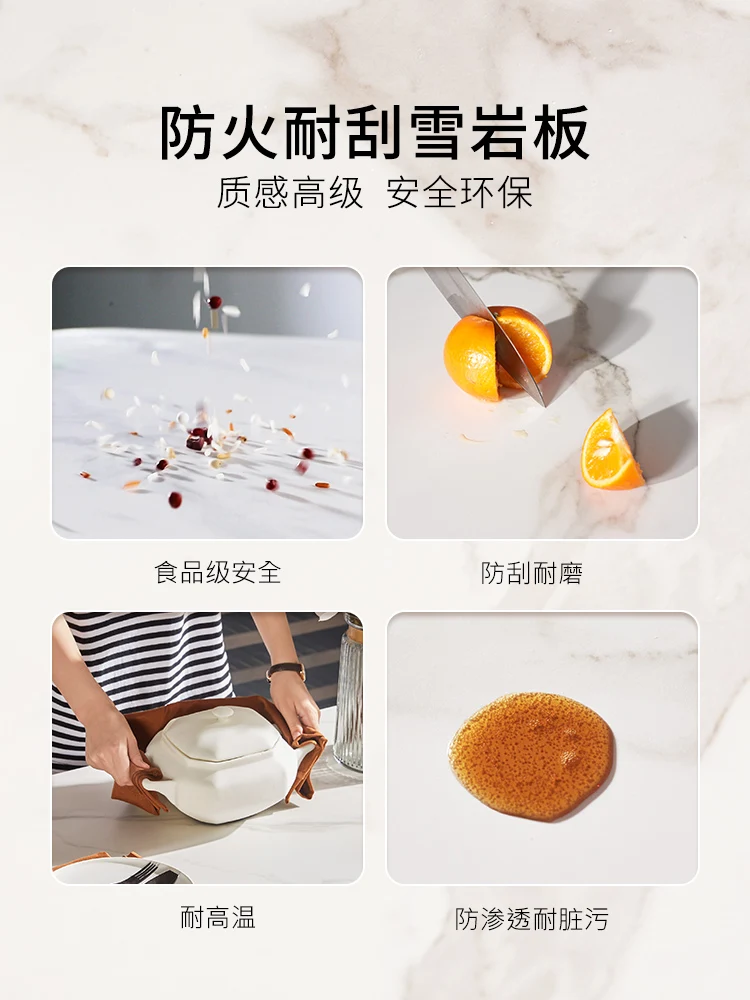 防火耐刮雪岩板

质感高级 安全环保

食品级安全

防刮耐磨

耐高温

防渗透耐脏污