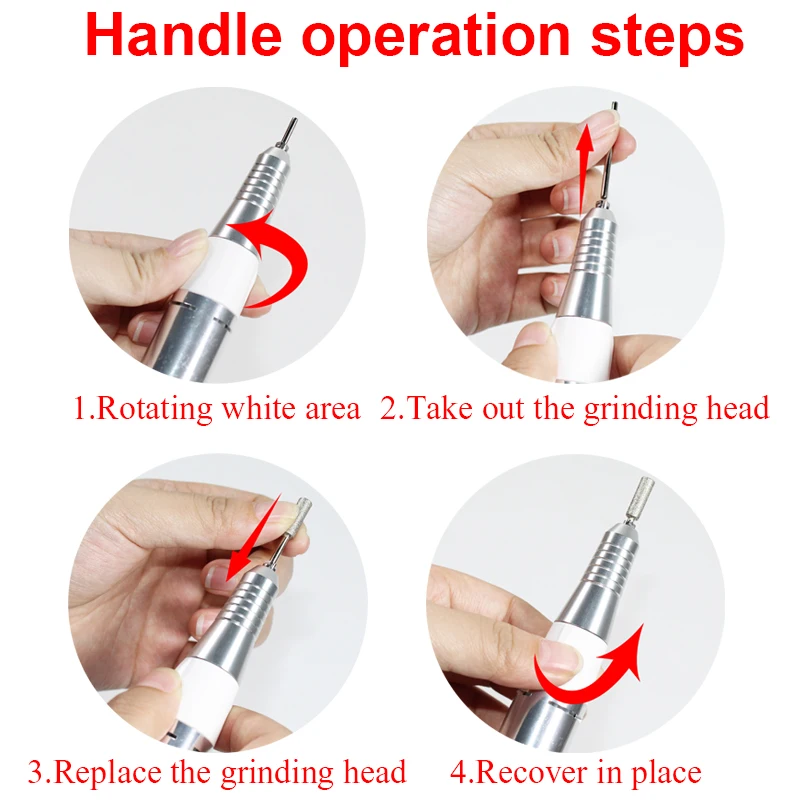 Handle operation steps

1.Rotating white area

2.Take out the grinding head

3.Replace the grinding head

4.Recover in place