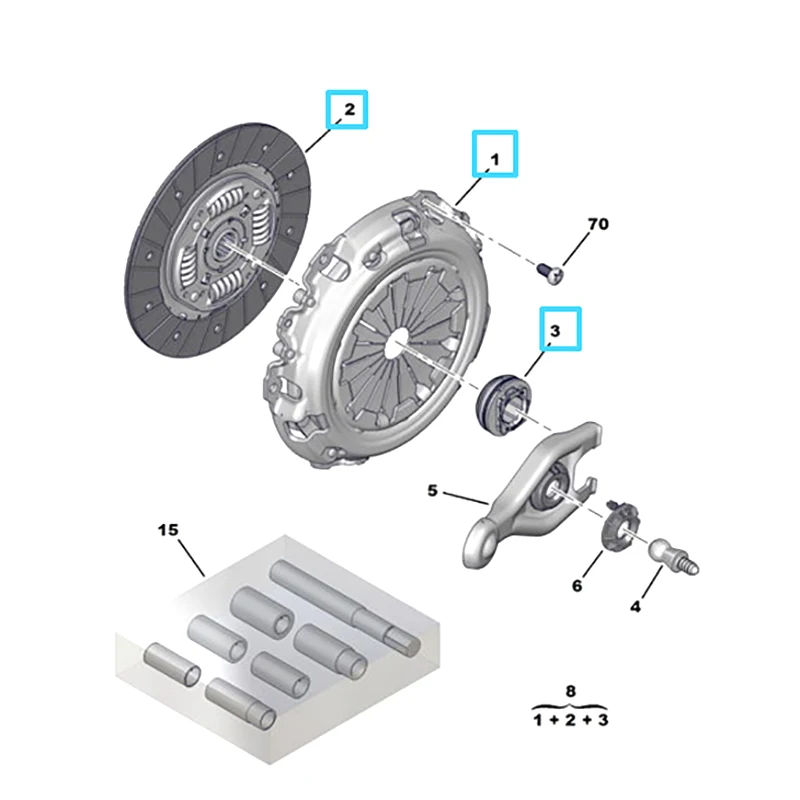 2

1

70

3

5

15

6

4

8
1 + 2 + 3