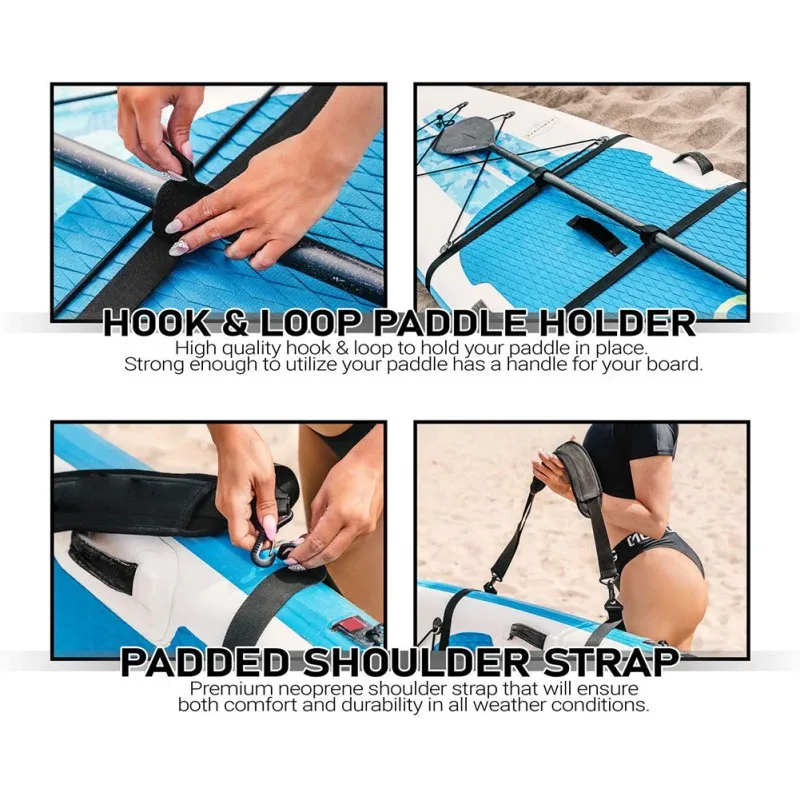 HOOK & LOOP PADDLE HOLDER
High quality hook & loop to hold your paddle in place. Strong enough to utilize your paddle has a handle for your board.

PADDED SHOULDER STRAP
Premium neoprene shoulder strap that will ensure both comfort and durability in all weather conditions.