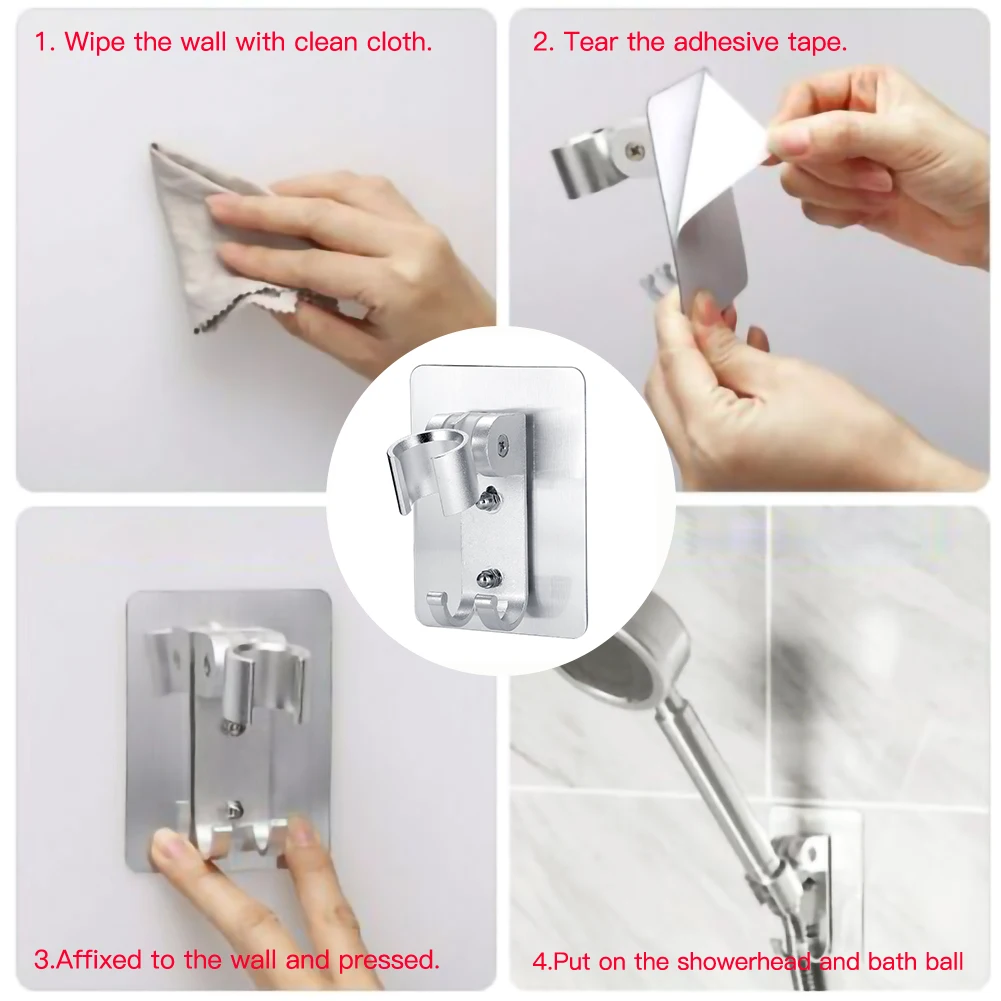 1. Wipe the wall with clean cloth.

2. Tear the adhesive tape.

3.Affixed to the wall and pressed.

4.Put on the showerhead and bath ball