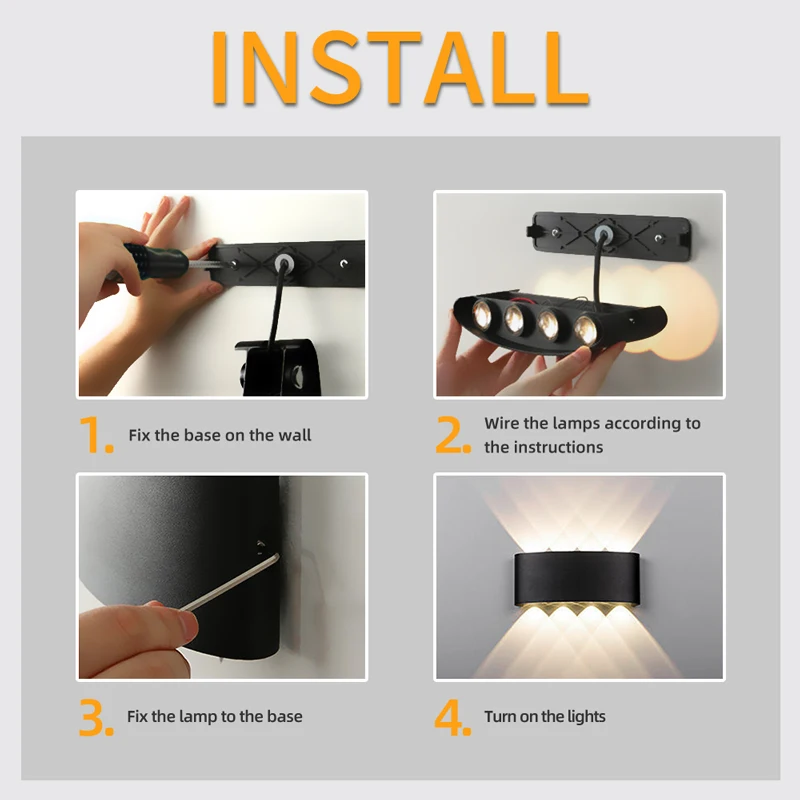 INSTALL

1. Fix the base on the wall

2. Wire the lamps according to the instructions

3. Fix the lamp to the base

4. Turn on the lights