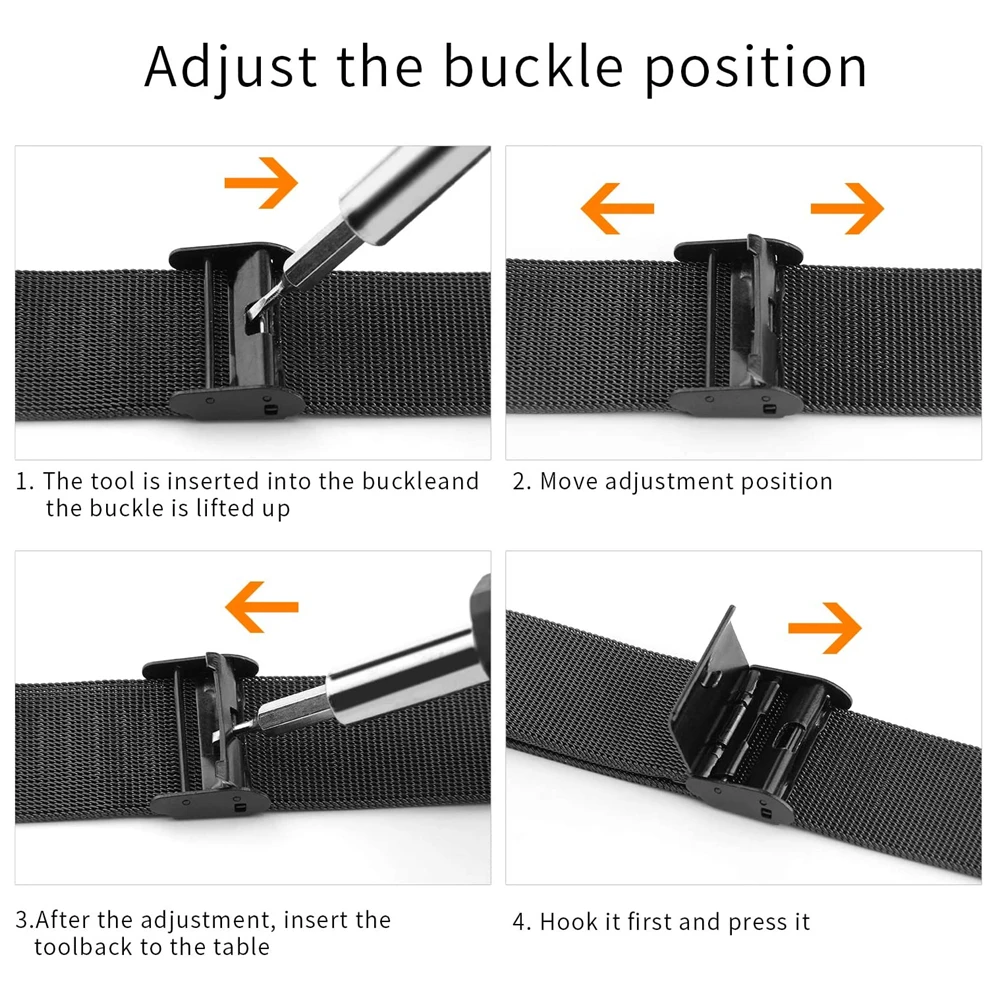 Adjust the buckle position

1. The tool is inserted into the buckleand the buckle is lifted up

2. Move adjustment position

3.After the adjustment, insert the toolback to the table

4. Hook it first and press it