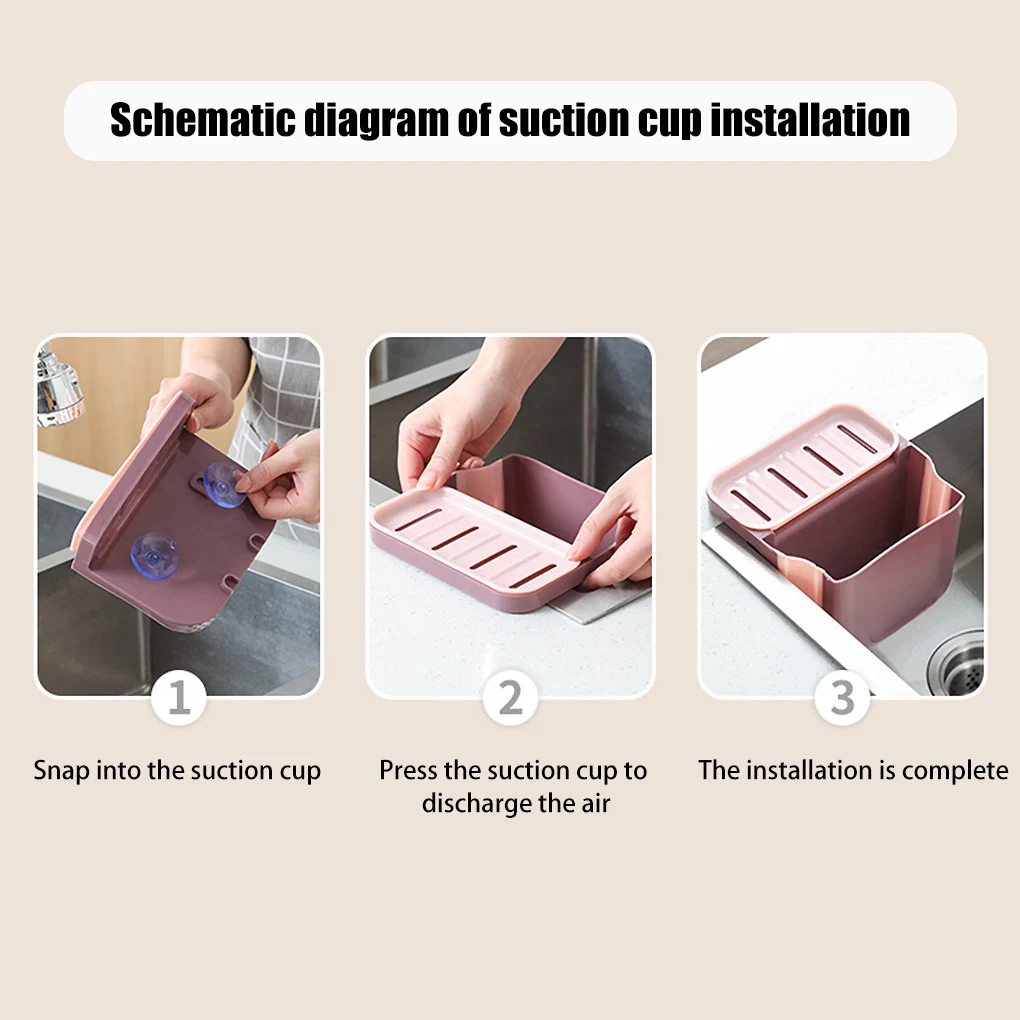 Schematic diagram of suction cup installation

1

Snap into the suction cup

2

Press the suction cup to discharge the air

3

The installation is complete