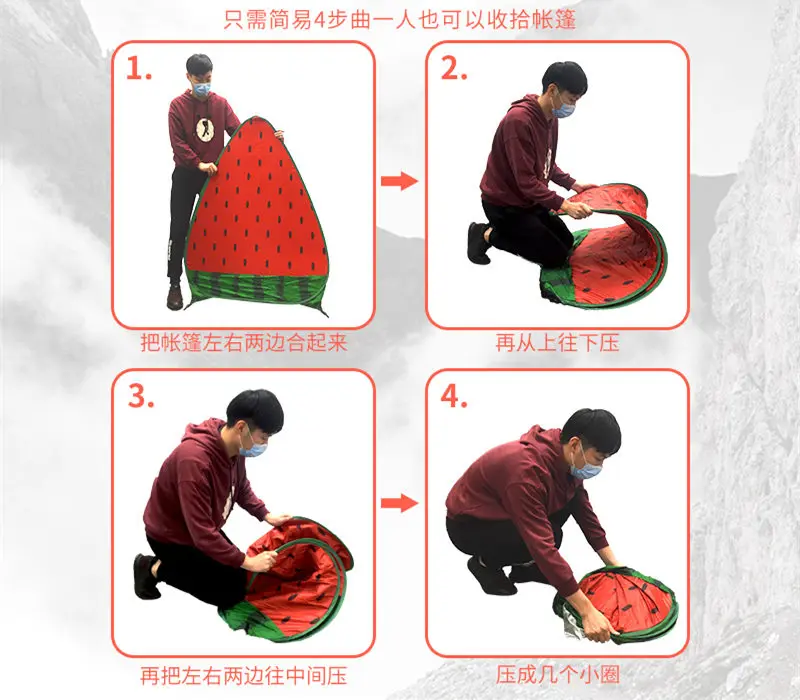 只需简易4步曲一人也可以收拾帐篷

1.

把帐篷左右两边合起来

2.

再从上往下压

3.

再把左右两边往中间压

4.

压成几个小圈